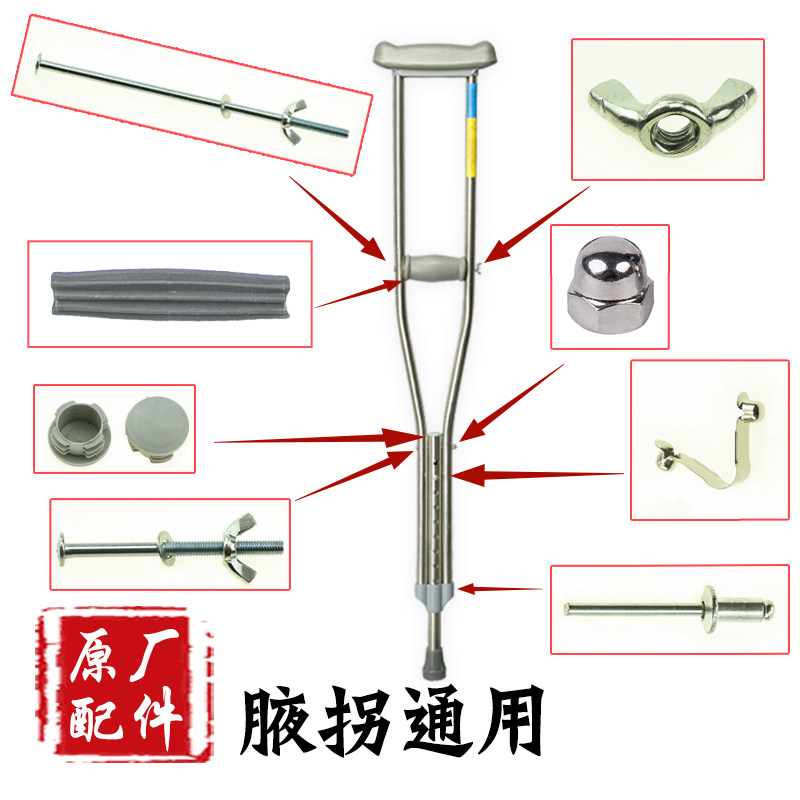 原厂
配件

腋拐通用