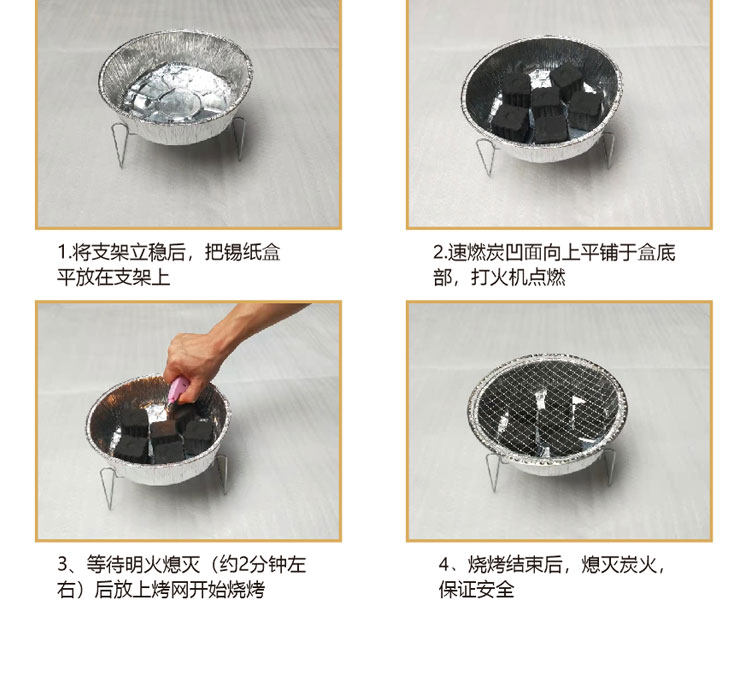 1.将支架立稳后，把锡纸盒平放在支架上

2.速燃炭凹面向上平铺于盒底部，打火机点燃

3、等待明火熄灭（约2分钟左右）后放上烤网开始烧烤

4、烧烤结束后，熄灭炭火，保证安全