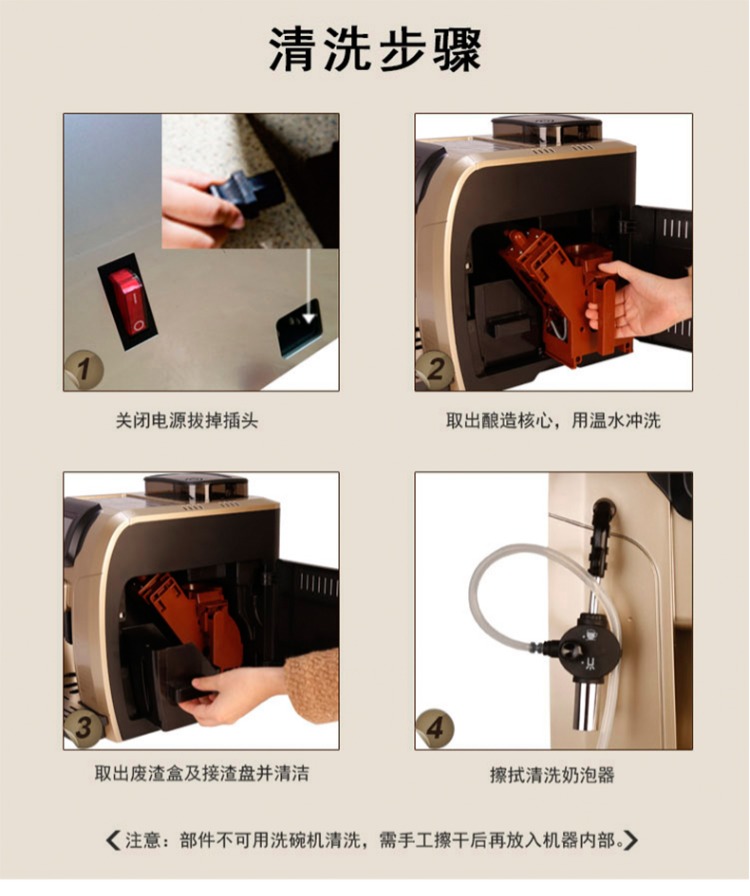 清洗步骤

1

关闭电源拔掉插头

2

取出酿造核心，用温水冲洗

3

取出废渣盒及接渣盘并清洁

4

擦拭清洗奶泡器

《注意：部件不可用洗碗机清洗，需手工擦干后再放入机器内部。》