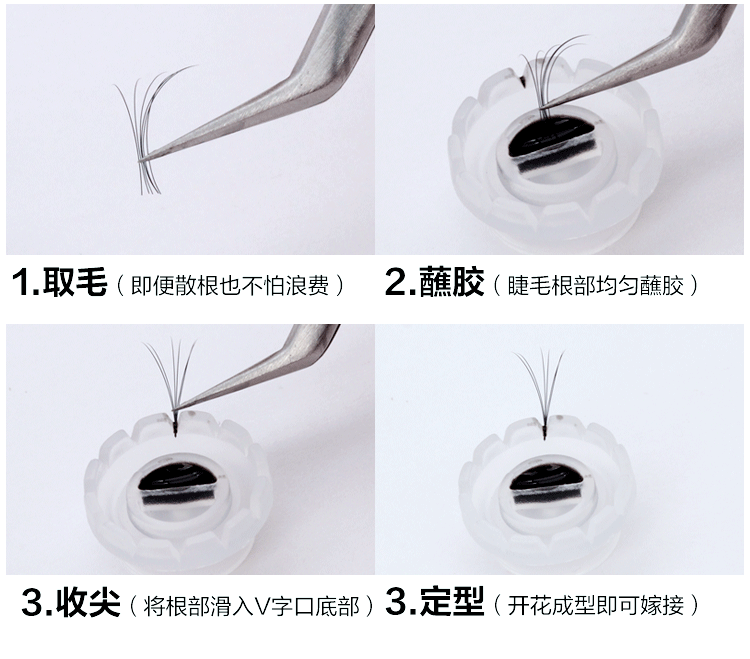 1.取毛（即便散根也不怕浪费）

2.蘸胶（睫毛根部均匀蘸胶）

3.收尖（将根部滑入V字口底部）

3.定型（开花成型即可嫁接）