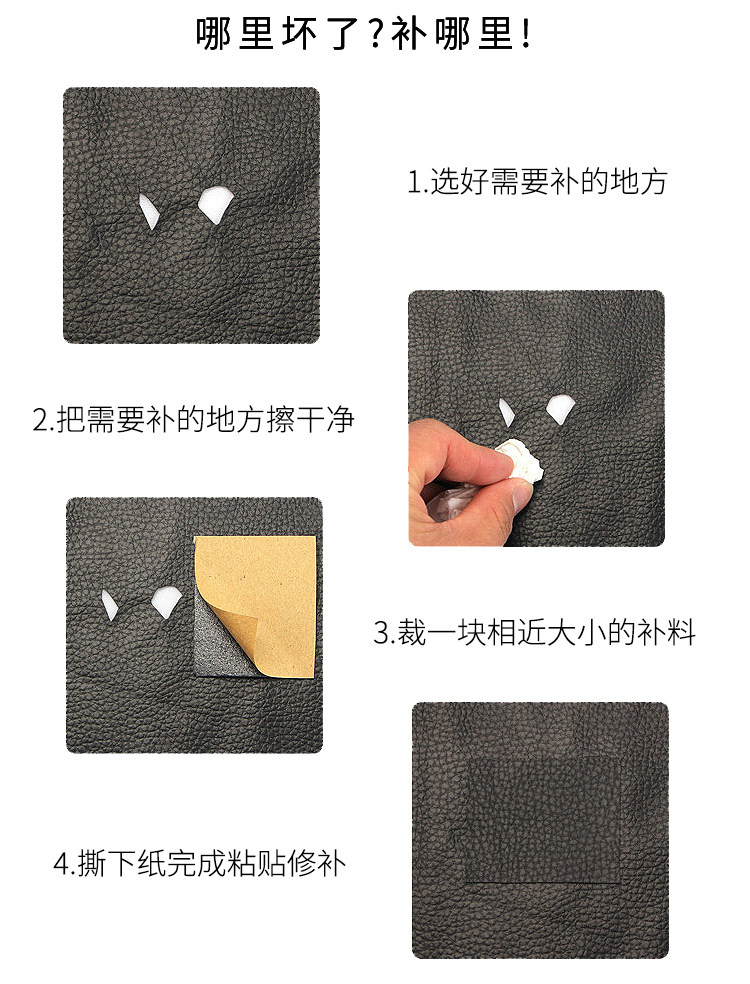 哪里坏了?补哪里!

1.选好需要补的地方

2.把需要补的地方擦干净

3.裁一块相近大小的补料

4.撕下纸完成粘贴修补