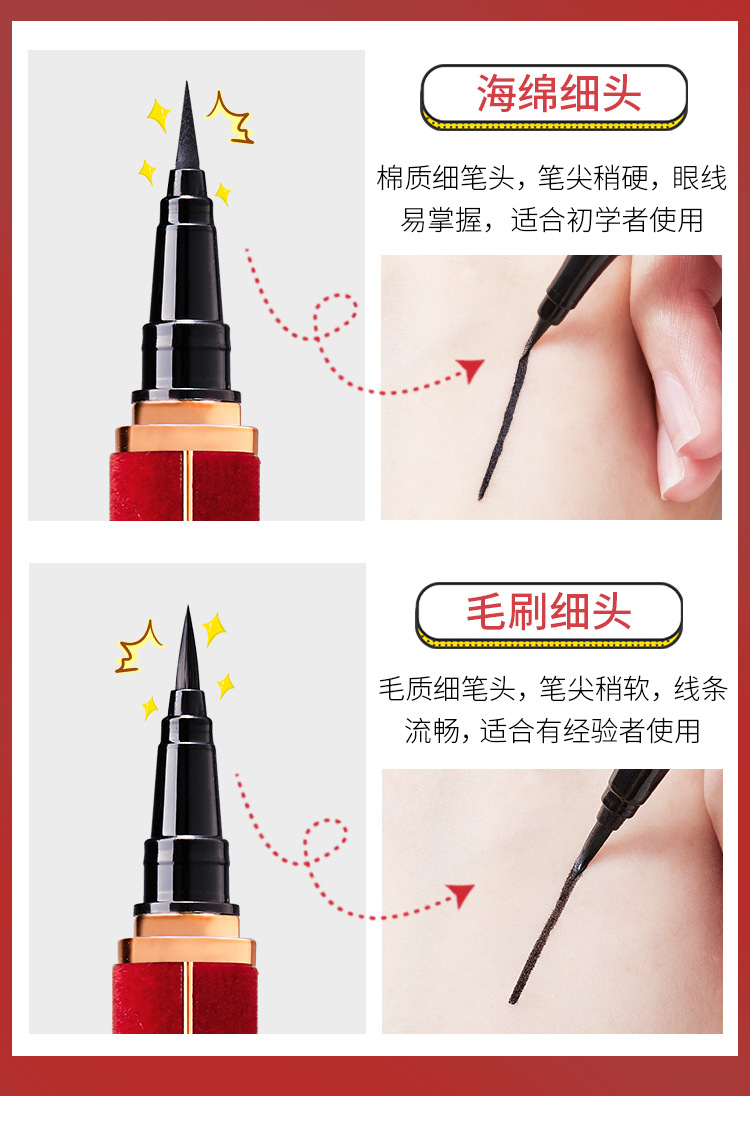 海绵细头

棉质细笔头，笔尖稍硬，眼线易掌握，适合初学者使用

毛刷细头

毛质细笔头，笔尖稍软，线条流畅，适合有经验者使用