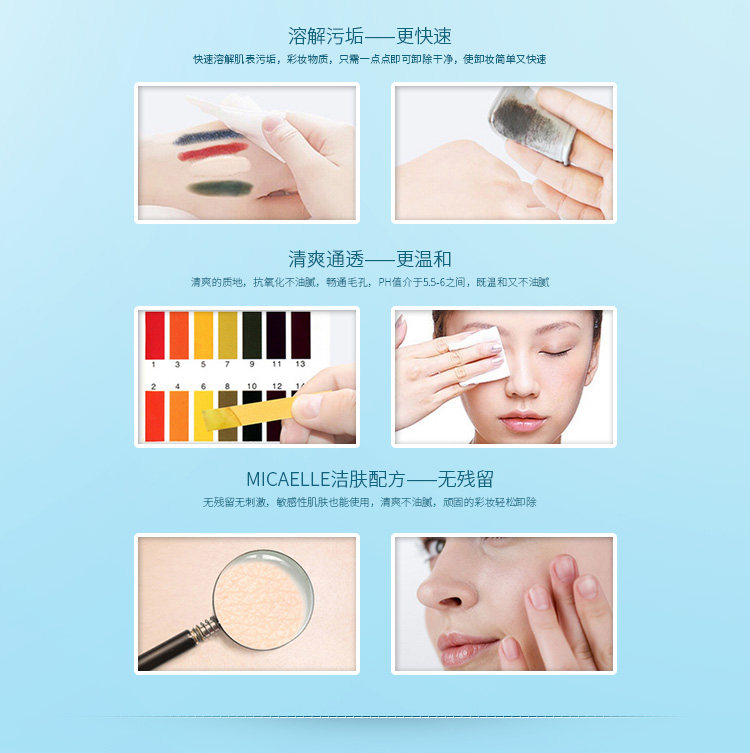 溶解污垢——更快速

快速溶解肌表污垢，彩妆物质，只需一点点即可卸除干净，使卸妆简单又快速

清爽通透——更温和

清爽的质地，抗氧化不油腻，畅通毛孔，PH值介于5.5-6之间，既温和又不油腻

1 3 5 7 9 11 13

2 4 6 8 10 12 14

MICAELLE洁肤配方——无残留

无残留无刺激，敏感性肌肤也能使用，清爽不油腻，顽固的彩妆轻松卸除