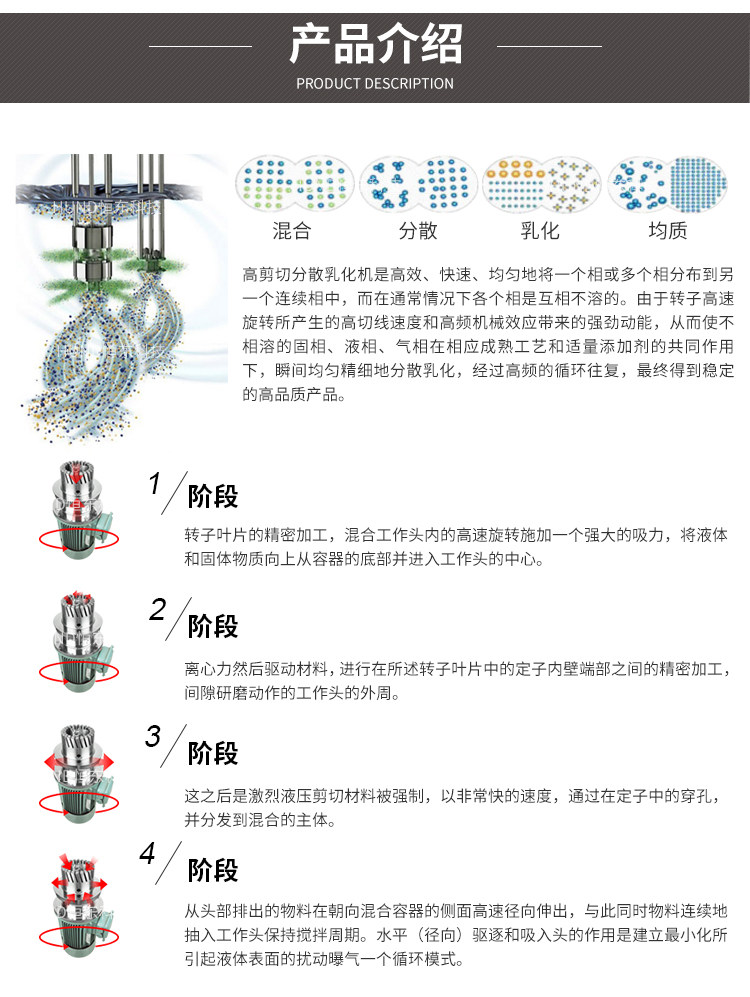 产品介绍
PRODUCT DESCRIPTION

混合
分散
乳化
均质

高剪切分散乳化机是高效、快速、均匀地将一个相或多个相分布到另一个连续相中，而在通常情况下各个相是互相不溶的。由于转子高速旋转所产生的高切线速度和高频机械效应带来的强劲动能，从而使不相溶的固相、液相、气相在相应成熟工艺和适量添加剂的共同作用下，瞬间均匀精细地分散乳化，经过高频的循环往复，最终得到稳定的高品质产品。

1 阶段
转子叶片的精密加工，混合工作头内的高速旋转施加一个强大的吸力，将液体和固体物质向上从容器的底部并进入工作头的中心。

2 阶段
离心力然后驱动材料，进行在所述转子叶片中的定子内壁端部之间的精密加工，间隙研磨动作的工作头的外周。

3 阶段
这之后是激烈液压剪切材料被强制，以非常快的速度，通过在定子中的穿孔，并分发到混合的主体。

4 阶段
从头部排出的物料在朝向混合容器的侧面高速径向伸出，与此同时物料连续地抽入工作头保持搅拌周期。水平（径向）驱逐和吸入头的作用是建立最小化所引起液体表面的扰动曝气一个循环模式。