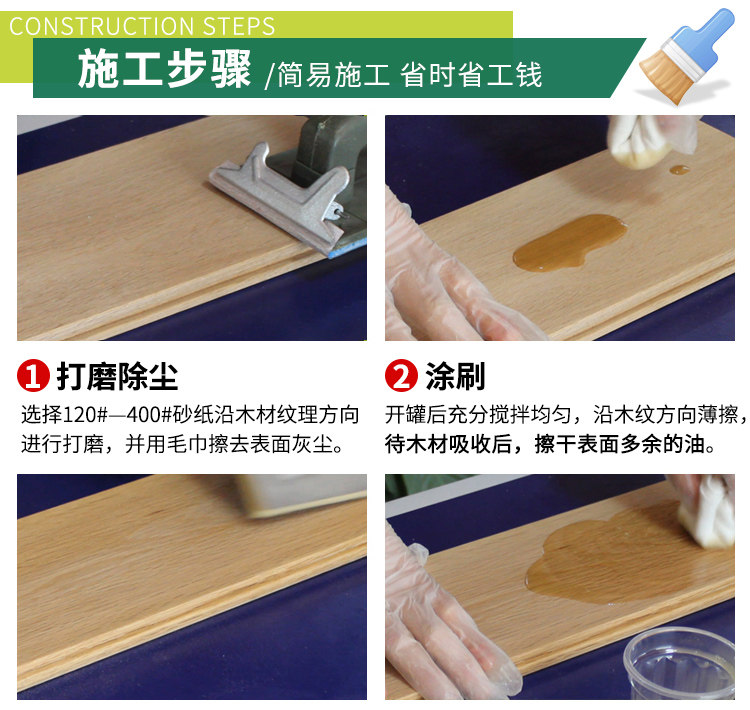 CONSTRUCTION STEPS

施工步骤 /简易施工 省时省工钱

1 打磨除尘

选择120#—400#砂纸沿木材纹理方向进行打磨，并用毛巾擦去表面灰尘。

2 涂刷

开罐后充分搅拌均匀，沿木纹方向薄擦，待木材吸收后，擦干表面多余的油。