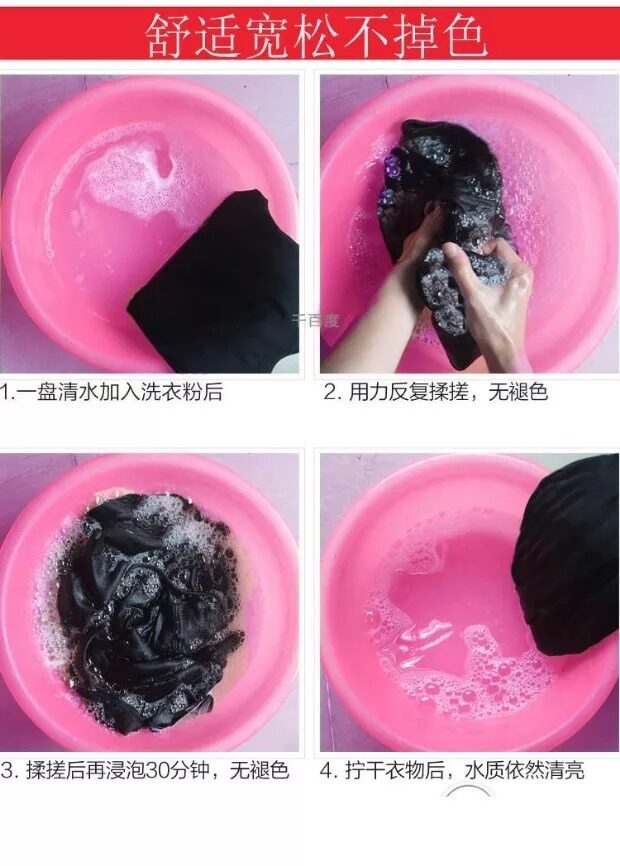 舒适宽松不掉色

千百度

1.一盘清水加入洗衣粉后

2. 用力反复揉搓，无褪色

3. 揉搓后再浸泡30分钟，无褪色

4. 拧干衣物后，水质依然清亮