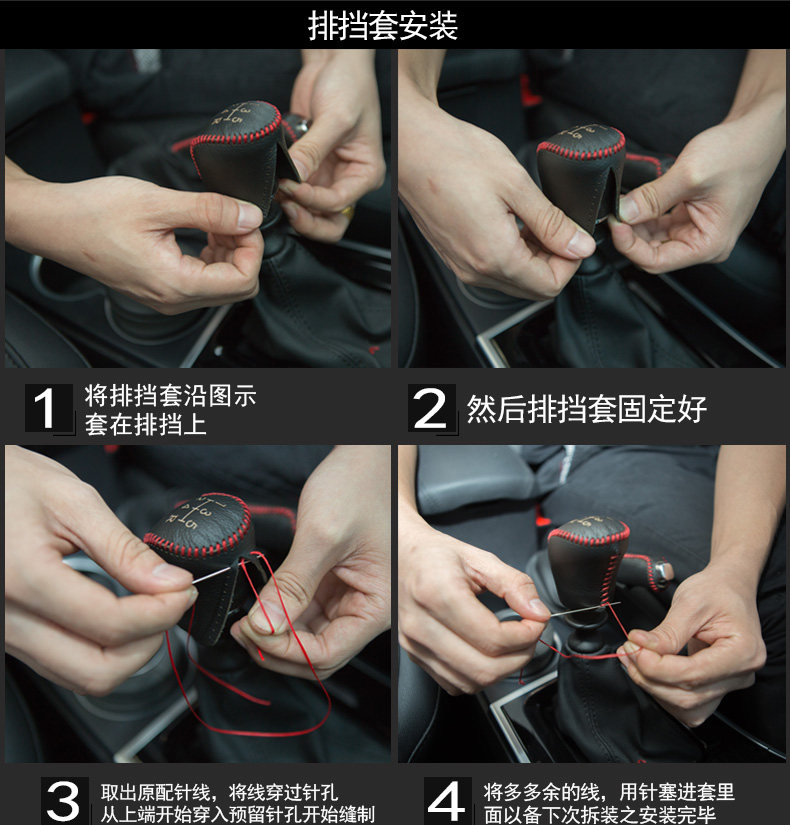 排挡套安装

1 将排挡套沿图示套在排挡上

2 然后排挡套固定好

3 取出原配针线，将线穿过针孔从上端开始穿入预留针孔开始缝制

4 将多多余的线，用针塞进套里面以备下次拆装之安装完毕