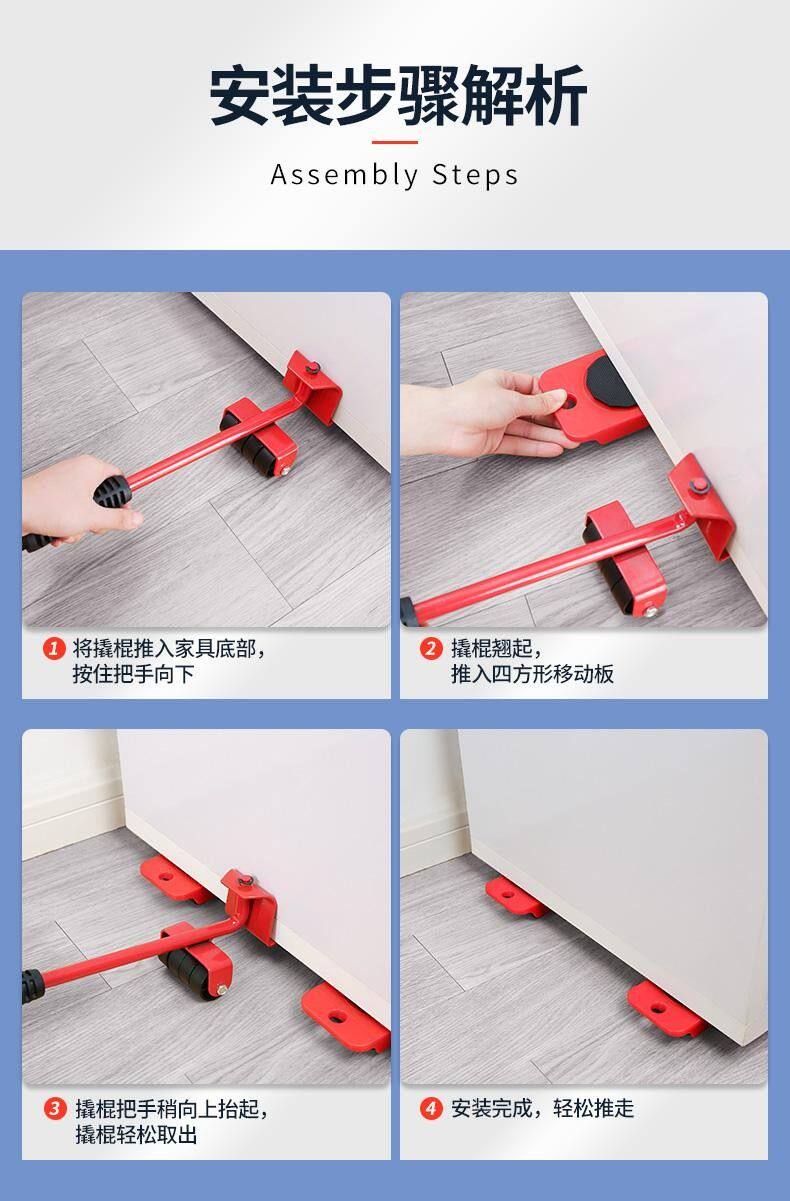 安装步骤解析

Assembly Steps

1 将撬棍推入家具底部，按住把手向下

2 撬棍翘起，推入四方形移动板

3 撬棍把手稍向上抬起，撬棍轻松取出

4 安装完成，轻松推走