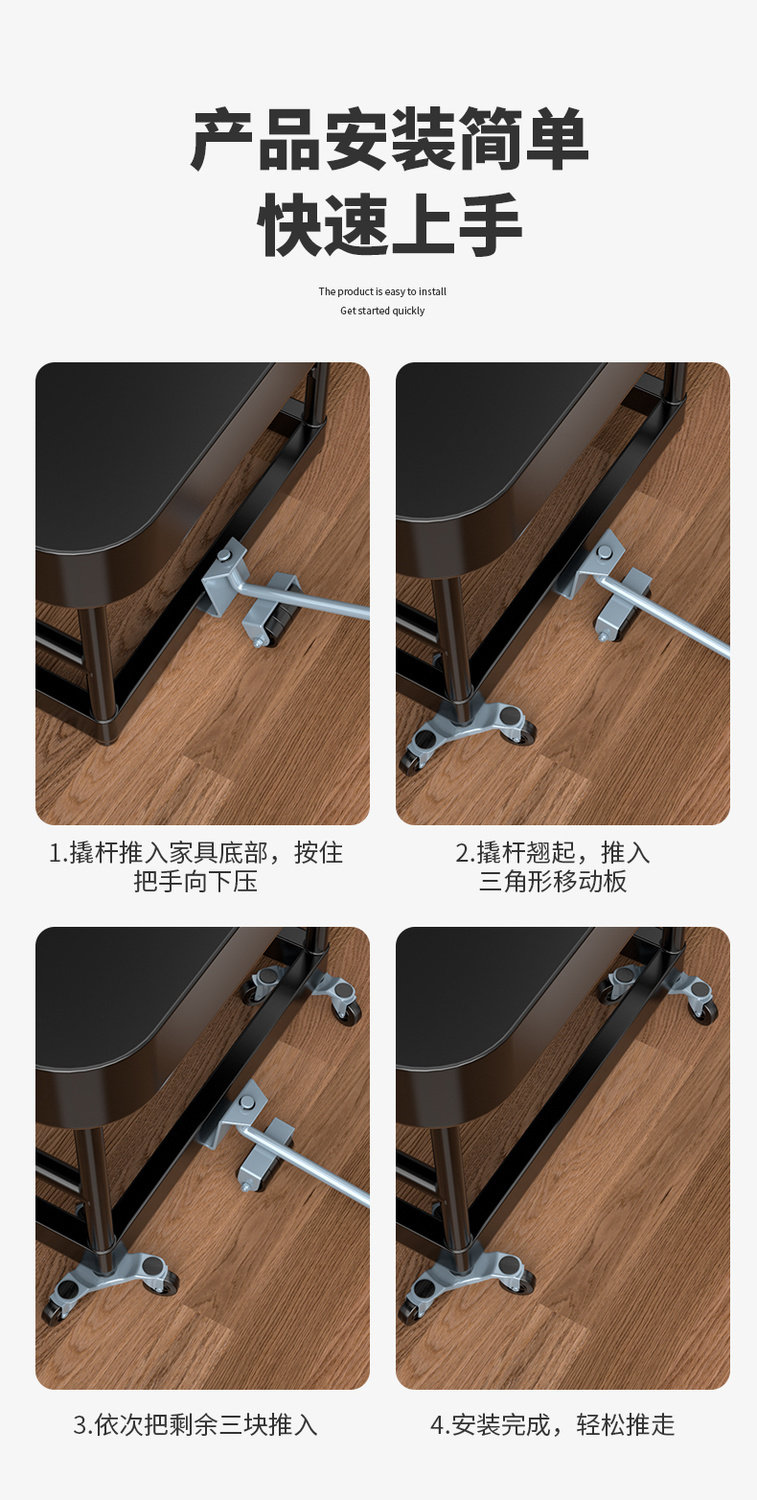 产品安装简单
快速上手

The product is easy to install
Get started quickly

1.撬杆推入家具底部，按住把手向下压

2.撬杆翘起，推入三角形移动板

3.依次把剩余三块推入

4.安装完成，轻松推走