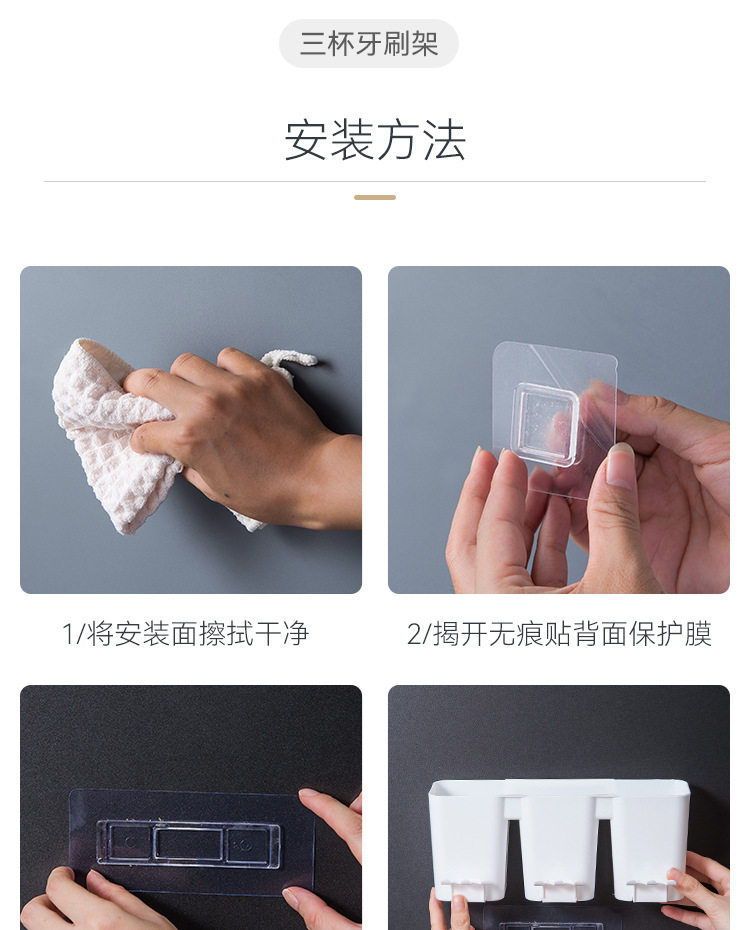 三杯牙刷架

安装方法

1/将安装面擦拭干净

2/揭开无痕贴背面保护膜