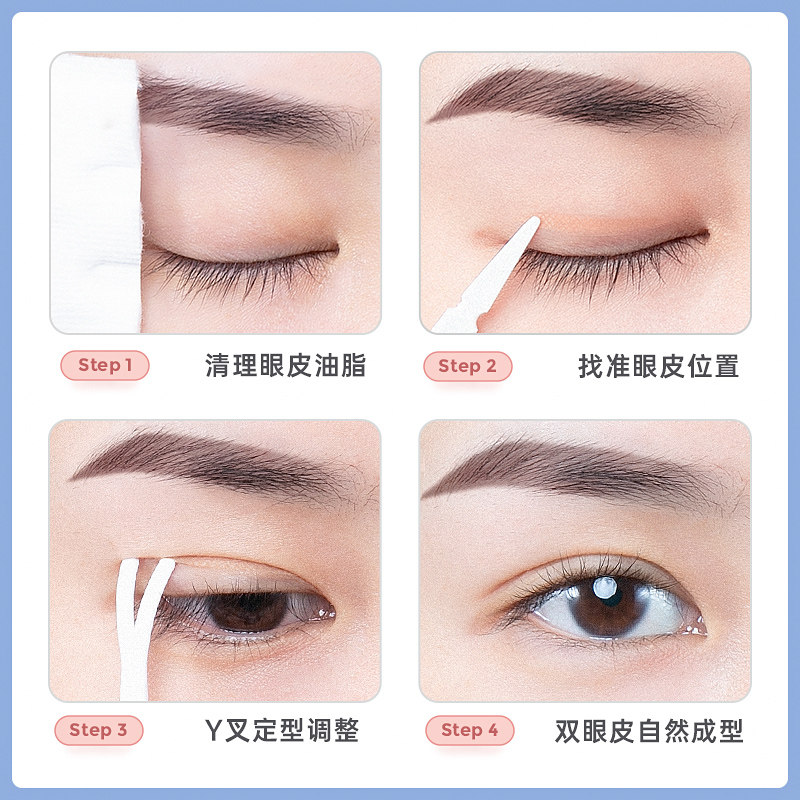 Step 1 清理眼皮油脂

Step 2 找准眼皮位置

Step 3 Y叉定型调整

Step 4 双眼皮自然成型