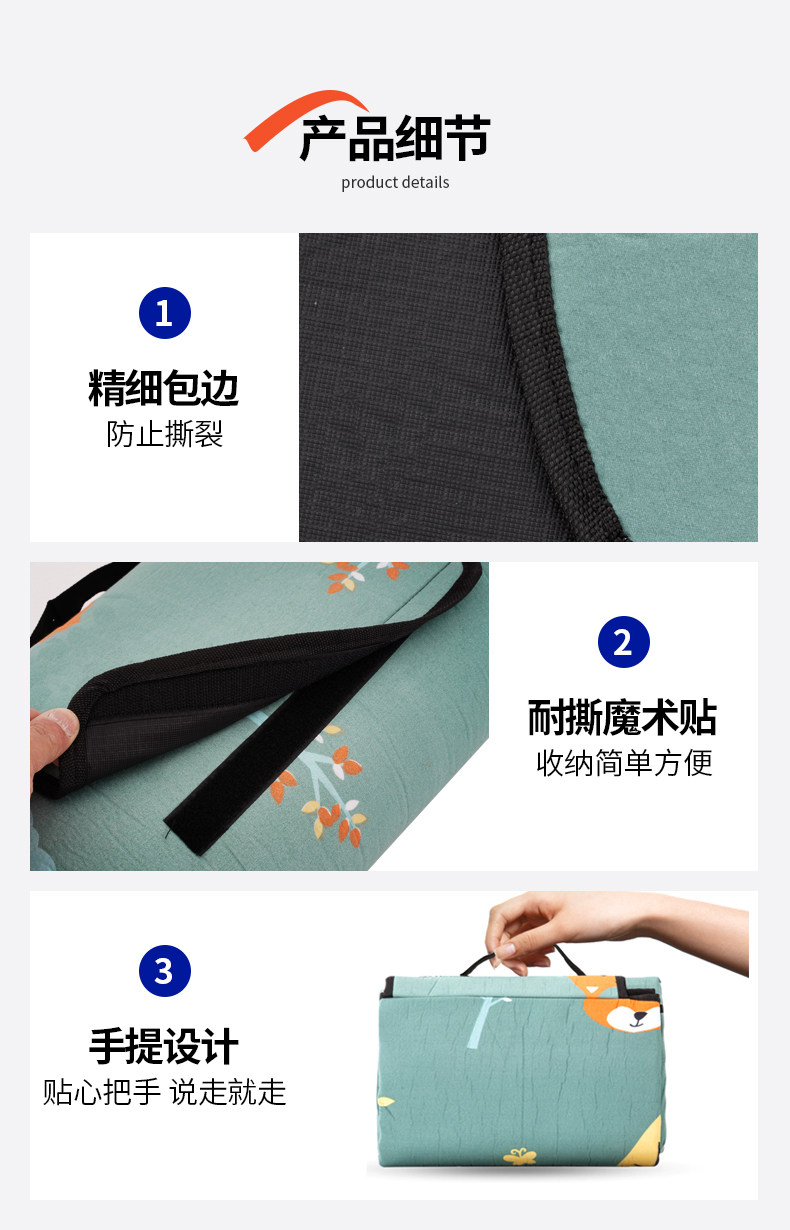 产品细节
product details

1
精细包边
防止撕裂

2
耐撕魔术贴
收纳简单方便

3
手提设计
贴心把手 说走就走