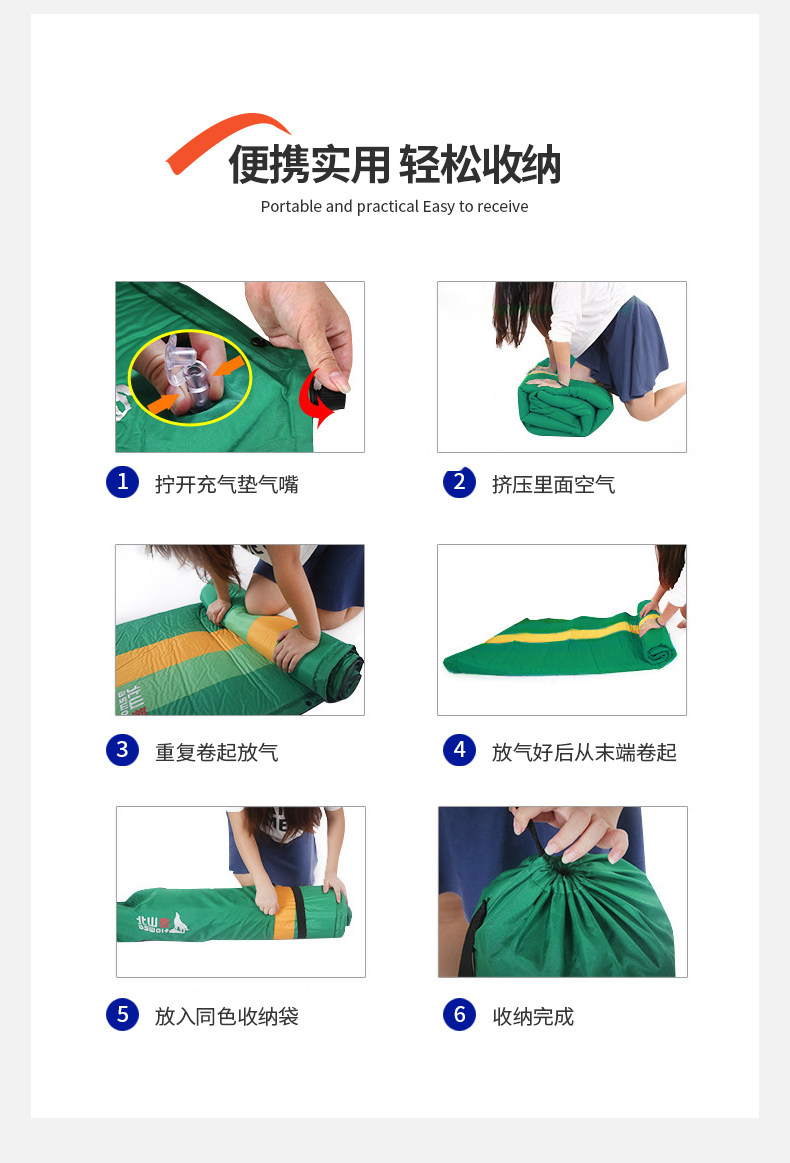 便携实用 轻松收纳

Portable and practical Easy to receive

1 拧开充气垫气嘴

2 挤压里面空气

3 重复卷起放气

4 放气好后从末端卷起

5 放入同色收纳袋

6 收纳完成