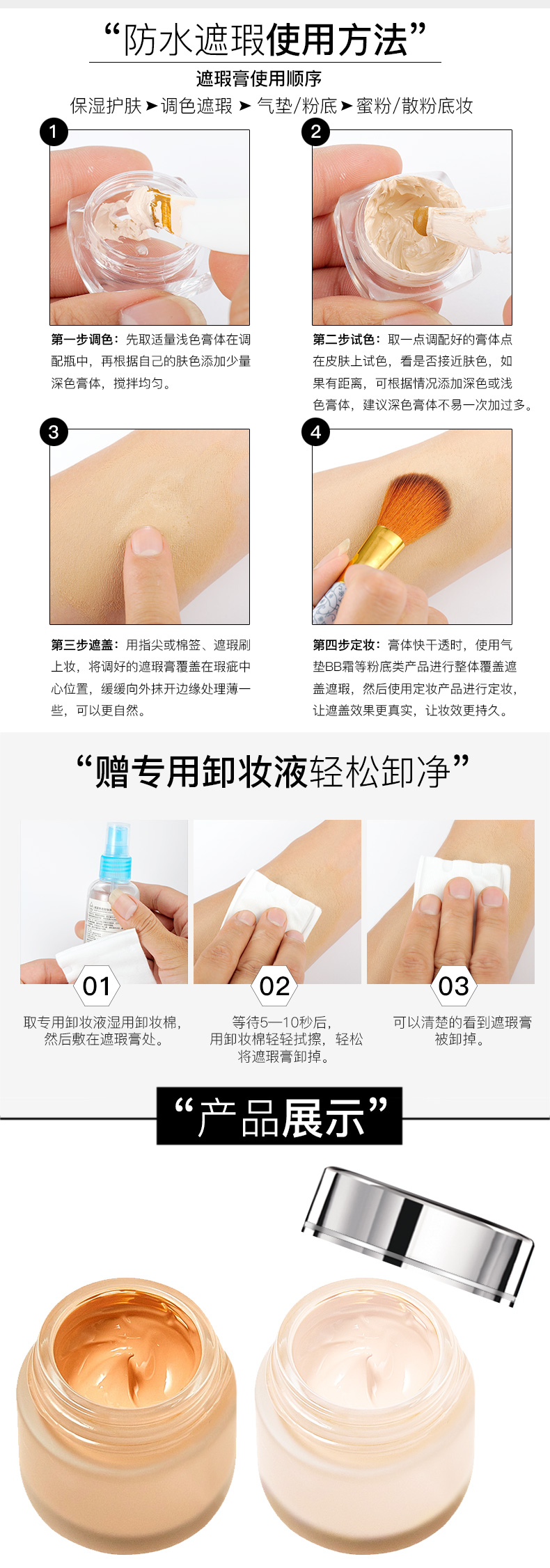 “防水遮瑕使用方法”

遮瑕膏使用顺序

保湿护肤➤调色遮瑕 ➤ 气垫/粉底➤蜜粉/散粉底妆

1

第一步调色：先取适量浅色膏体在调配瓶中，再根据自己的肤色添加少量深色膏体，搅拌均匀。

2

第二步试色：取一点调配好的膏体点在皮肤上试色，看是否接近肤色，如果有距离，可根据情况添加深色或浅色膏体，建议深色膏体不易一次加过多。

3

第三步遮盖：用指尖或棉签、遮瑕刷上妆，将调好的遮瑕膏覆盖在瑕疵中心位置，缓缓向外抹开边缘处理薄一些，可以更自然。

4

第四步定妆：膏体快干透时，使用气垫BB霜等粉底类产品进行整体覆盖遮盖遮瑕，然后使用定妆产品进行定妆，让遮盖效果更真实，让妆效更持久。

“赠专用卸妆液轻松卸净”

01

取专用卸妆液湿用卸妆棉，然后敷在遮瑕膏处。

02

等待5—10秒后，用卸妆棉轻轻拭擦，轻松将遮瑕膏卸掉。

03

可以清楚的看到遮瑕膏被卸掉。

“产品展示”