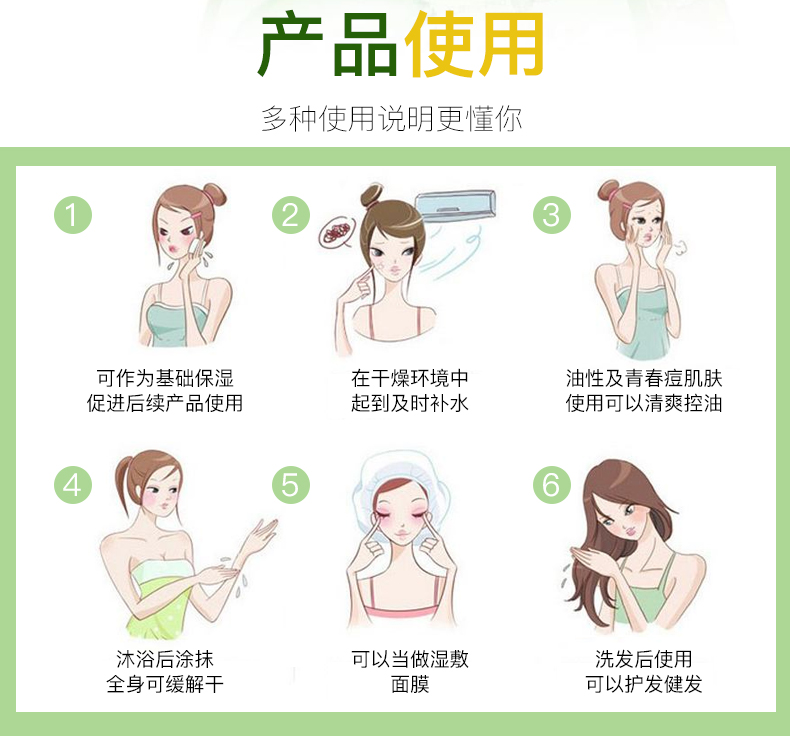 产品使用

多种使用说明更懂你

1
可作为基础保湿
促进后续产品使用

2
在干燥环境中
起到及时补水

3
油性及青春痘肌肤
使用可以清爽控油

4
沐浴后涂抹
全身可缓解干

5
可以当做湿敷
面膜

6
洗发后使用
可以护发健发