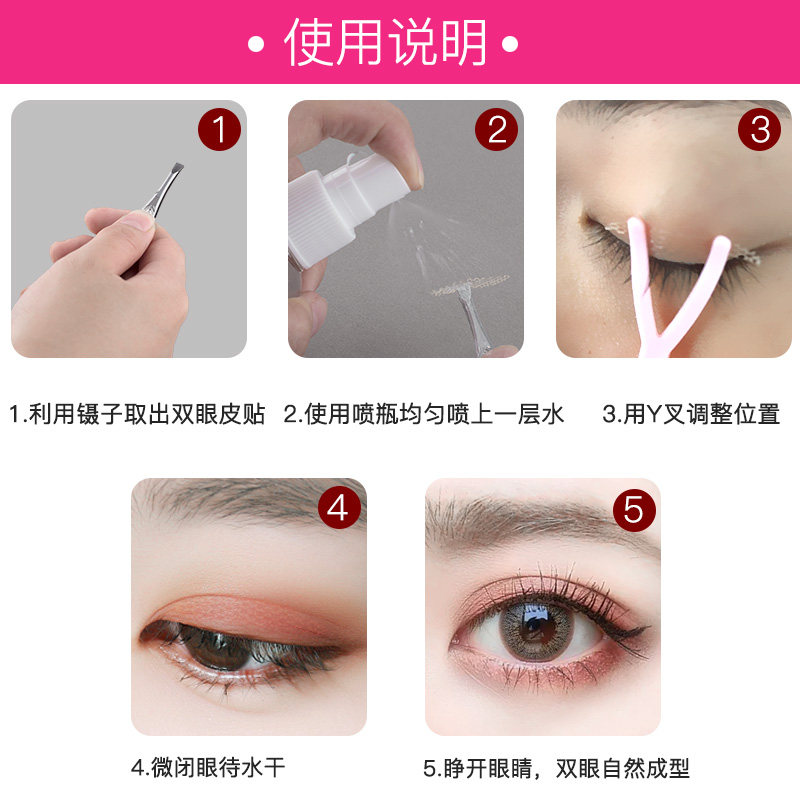 • 使用说明 •

1

2

3

1.利用镊子取出双眼皮贴

2.使用喷瓶均匀喷上一层水

3.用Y叉调整位置

4

5

4.微闭眼待水干

5.睁开眼睛，双眼自然成型