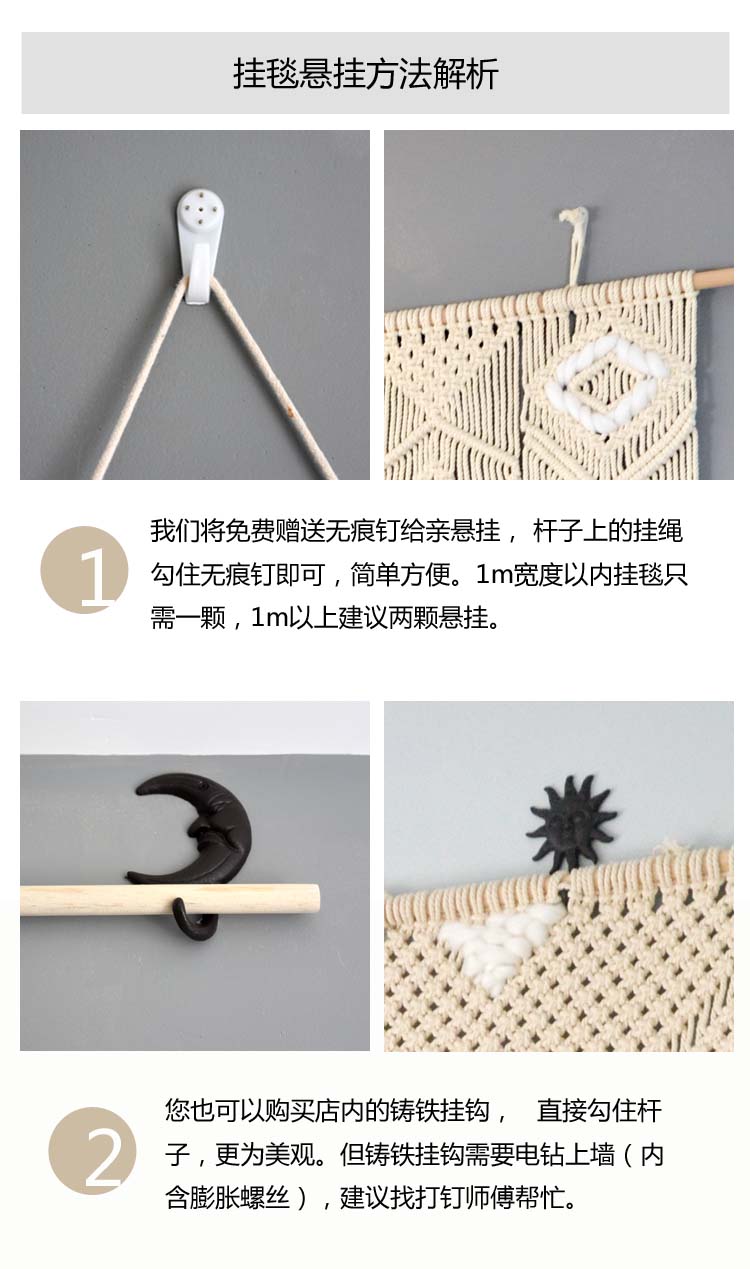 挂毯悬挂方法解析

1

我们将免费赠送无痕钉给亲悬挂， 杆子上的挂绳勾住无痕钉即可，简单方便。1m宽度以内挂毯只需一颗，1m以上建议两颗悬挂。

2

您也可以购买店内的铸铁挂钩， 直接勾住杆子，更为美观。但铸铁挂钩需要电钻上墙（内含膨胀螺丝），建议找打钉师傅帮忙。