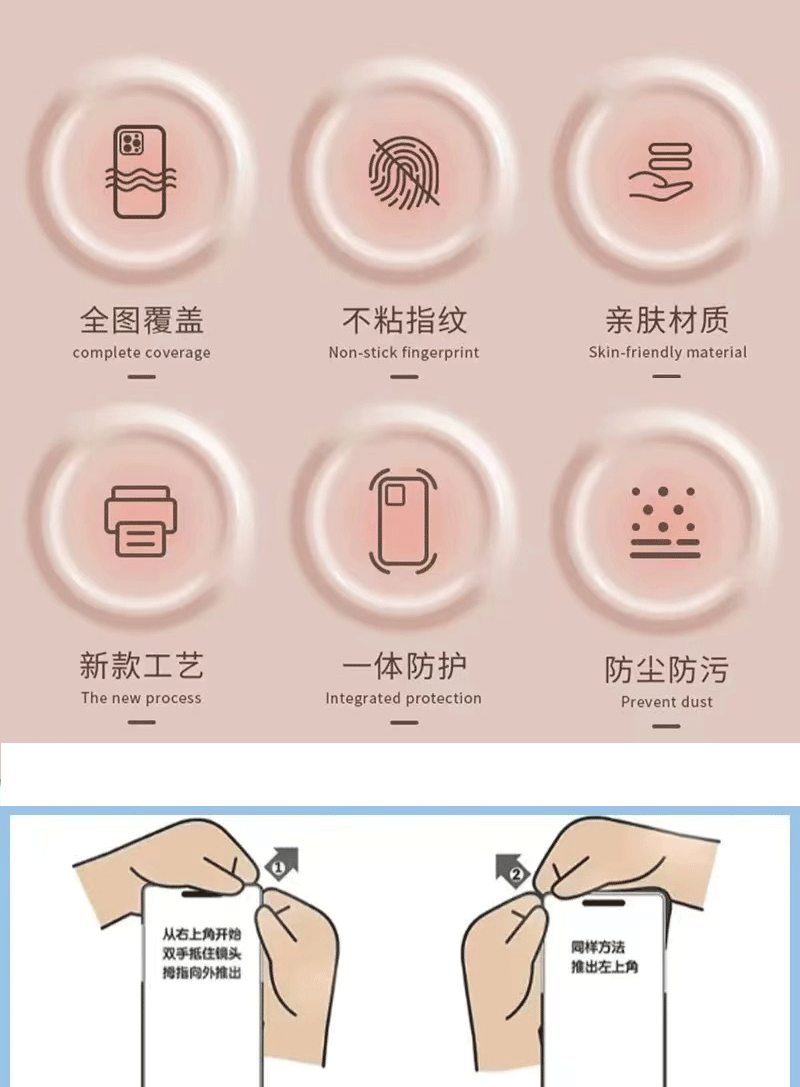 全图覆盖
complete coverage

不粘指纹
Non-stick fingerprint

亲肤材质
Skin-friendly material

新款工艺
The new process

一体防护
Integrated protection

防尘防污
Prevent dust

1

从右上角开始
双手抵住镜头
拇指向外推出

2

同样方法
推出左上角