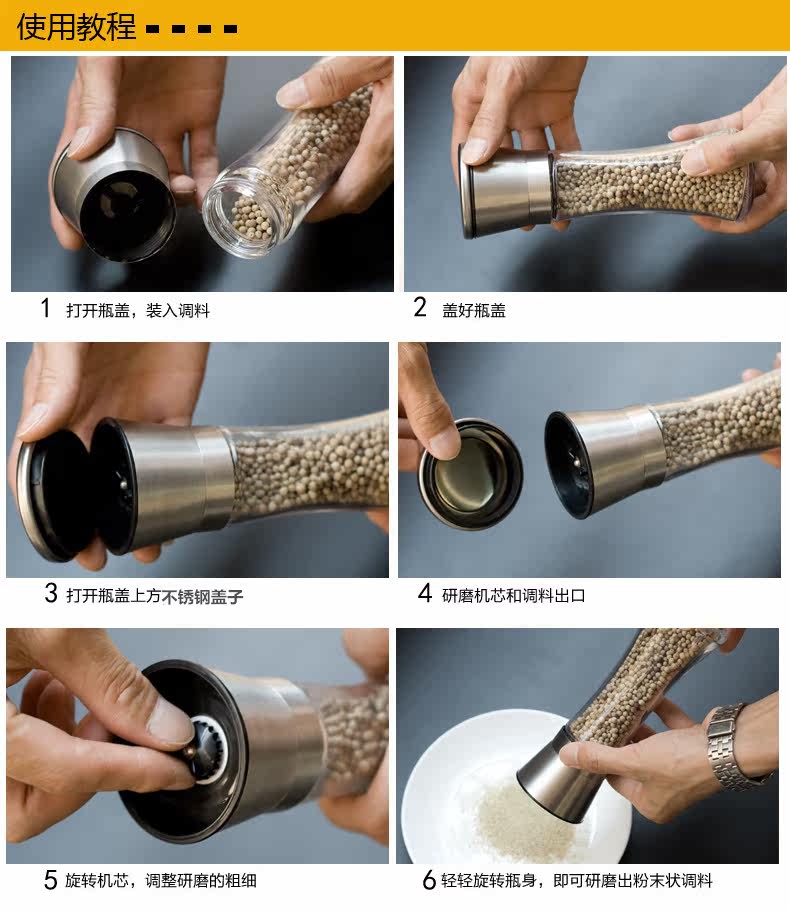 使用教程

1 打开瓶盖，装入调料

2 盖好瓶盖

3 打开瓶盖上方不锈钢盖子

4 研磨机芯和调料出口

5 旋转机芯，调整研磨的粗细

6 轻轻旋转瓶身，即可研磨出粉末状调料