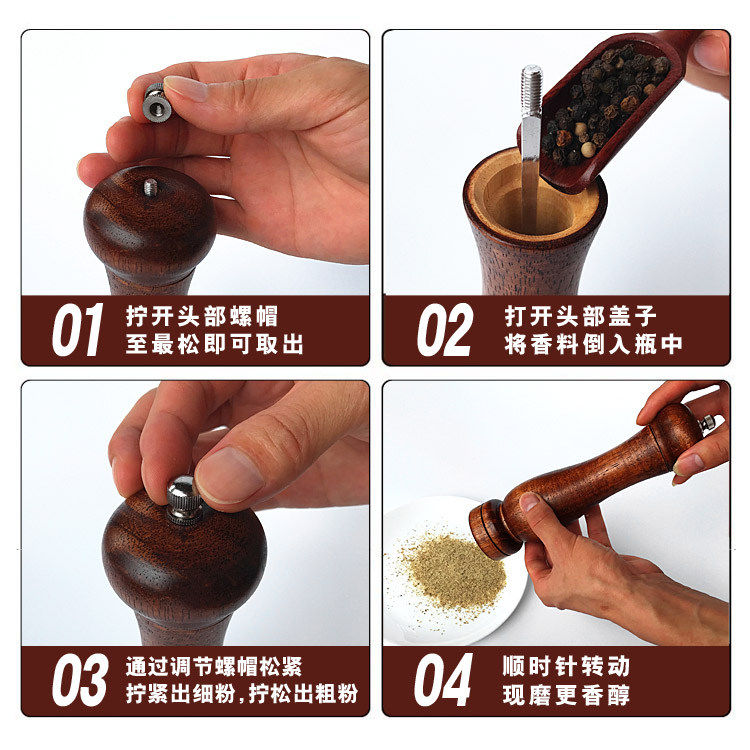 01 拧开头部螺帽
至最松即可取出

02 打开头部盖子
将香料倒入瓶中

03 通过调节螺帽松紧
拧紧出细粉，拧松出粗粉

04 顺时针转动
现磨更香醇