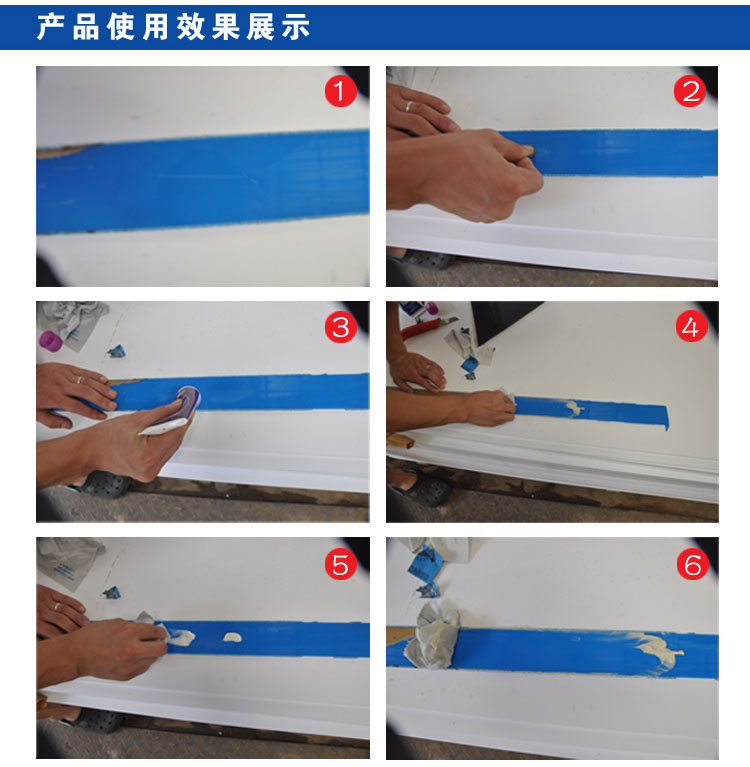 产品使用效果展示

1

2

3

4

5

6