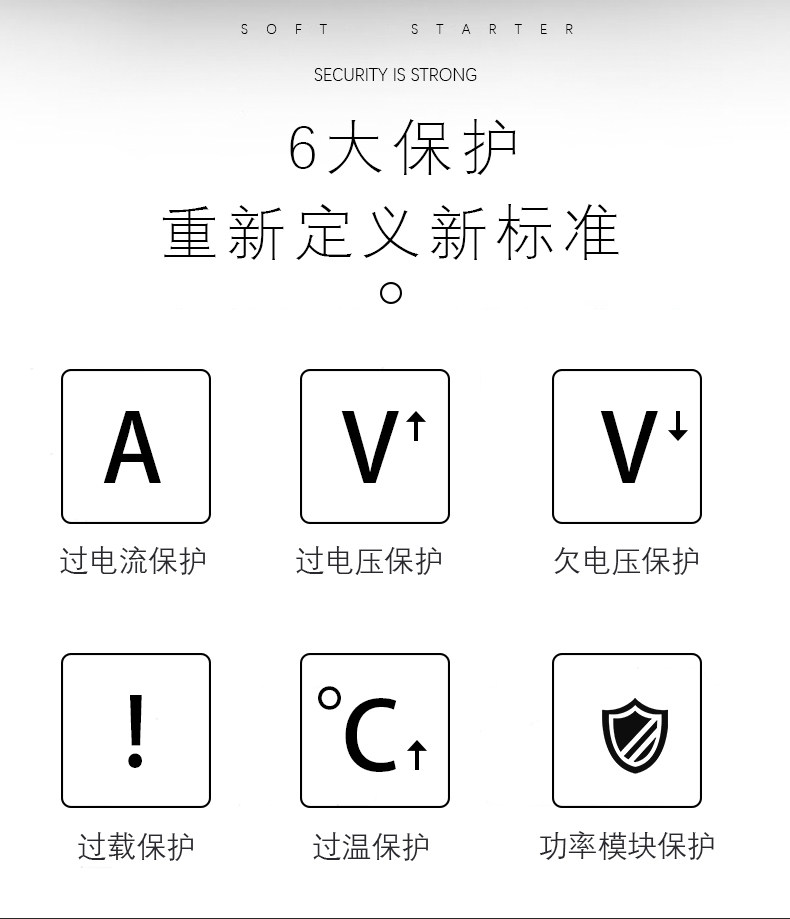 SOFT STARTER

SECURITY IS STRONG

6大保护

重新定义新标准

A

过电流保护

V↑

过电压保护

V↓

欠电压保护

!

过载保护

°C↑

过温保护

功率模块保护