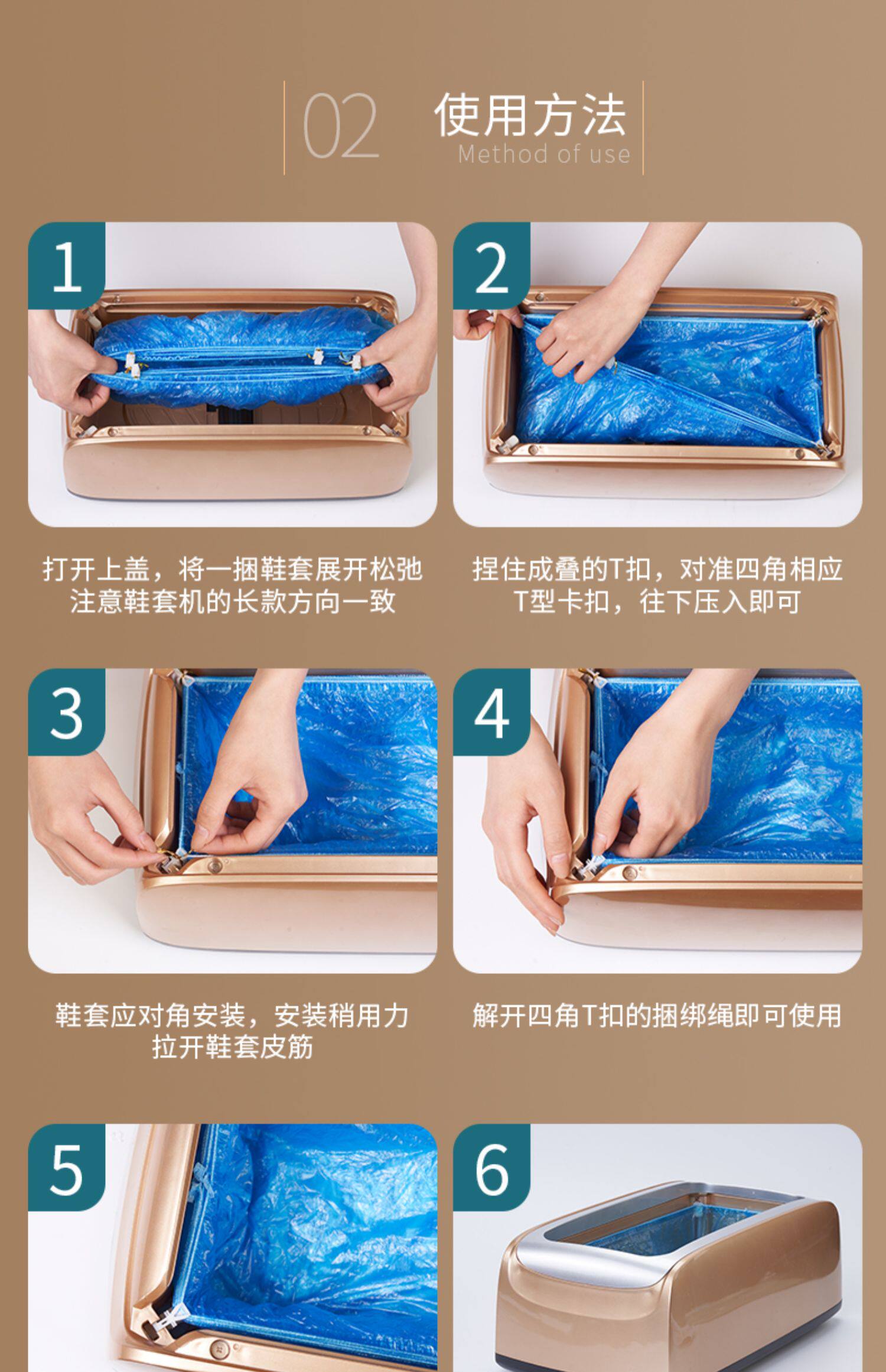 02 使用方法
Method of use

1

打开上盖，将一捆鞋套展开松弛
注意鞋套机的长款方向一致

2

捏住成叠的T扣，对准四角相应
T型卡扣，往下压入即可

3

鞋套应对角安装，安装稍用力
拉开鞋套皮筋

4

解开四角T扣的捆绑绳即可使用

5

6