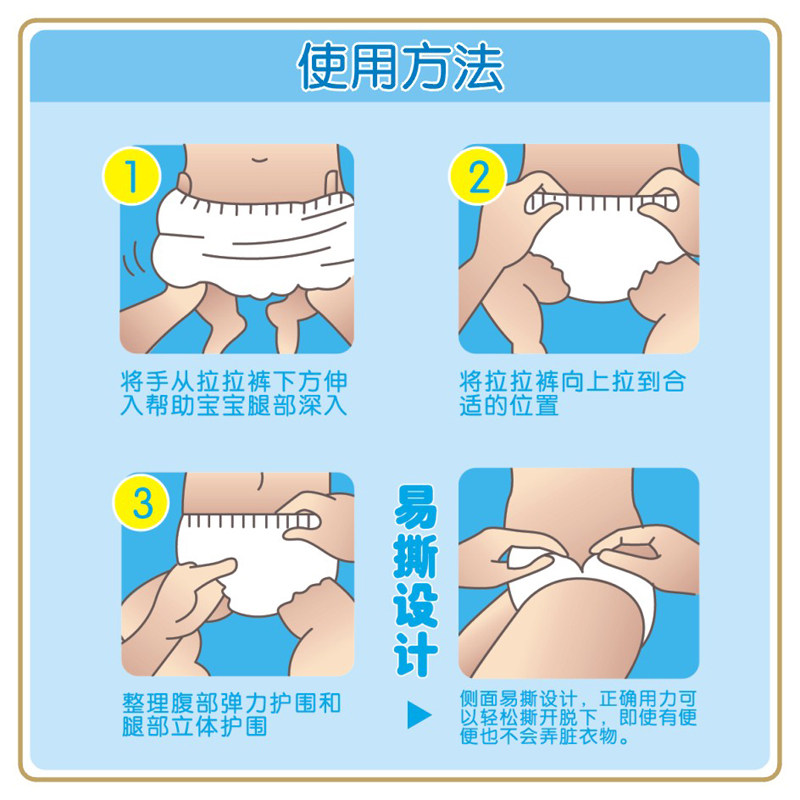 使用方法

1
将手从拉拉裤下方伸入帮助宝宝腿部深入

2
将拉拉裤向上拉到合适的位置

3
整理腹部弹力护围和腿部立体护围

易撕设计

侧面易撕设计，正确用力可以轻松撕开脱下，即使有便便也不会弄脏衣物。