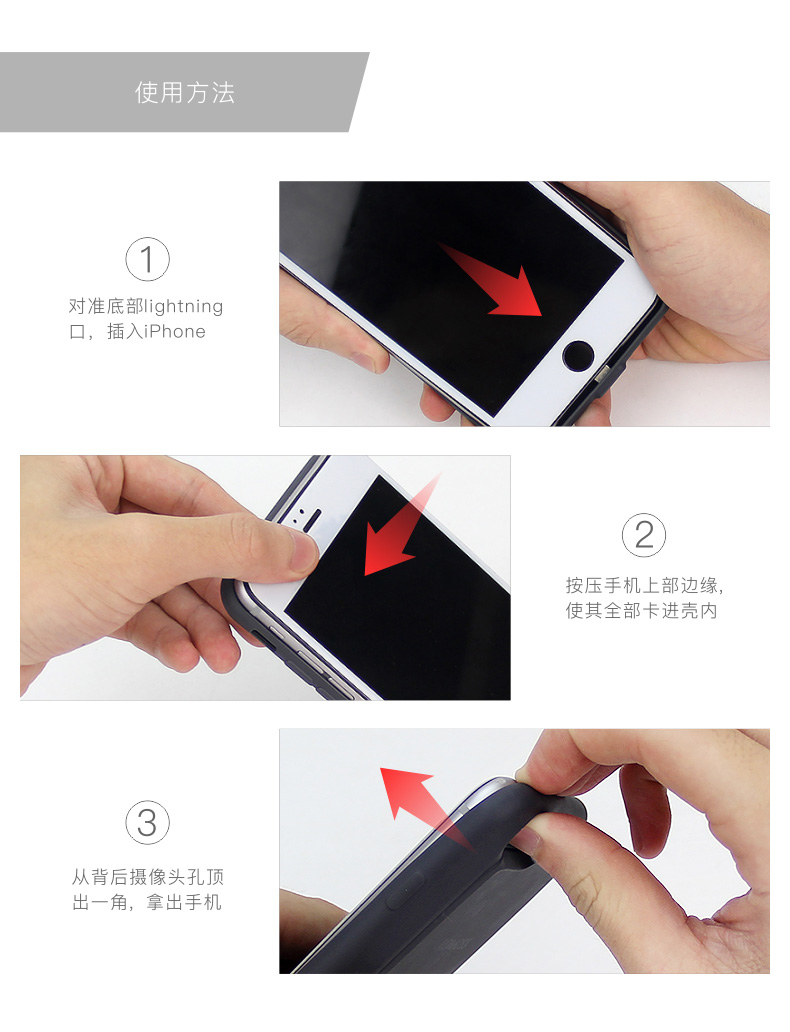 使用方法

1
对准底部lightning口，插入iPhone

2
按压手机上部边缘，使其全部卡进壳内

3
从背后摄像头孔顶出一角，拿出手机