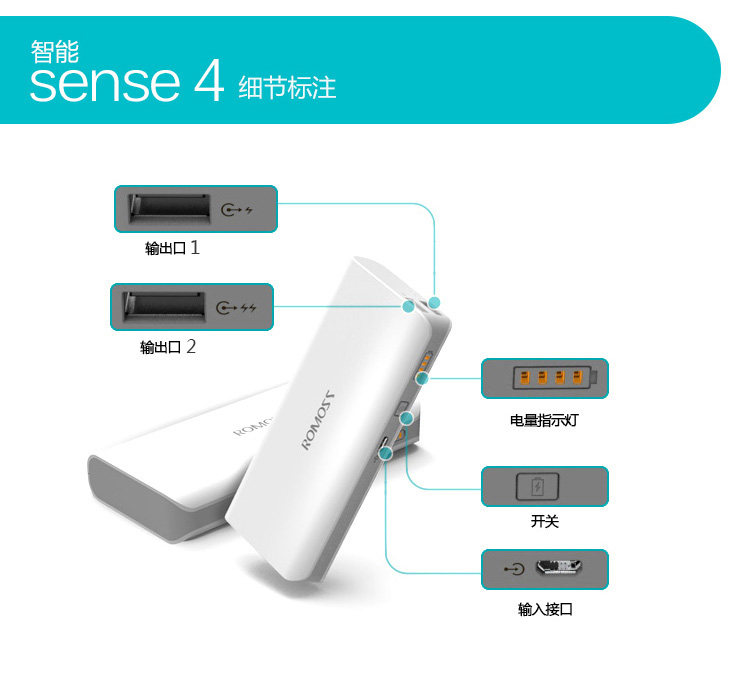 智能
sense 4 细节标注

输出口 1

输出口 2

ROMOSS

ROMOSS

电量指示灯

开关

输入接口