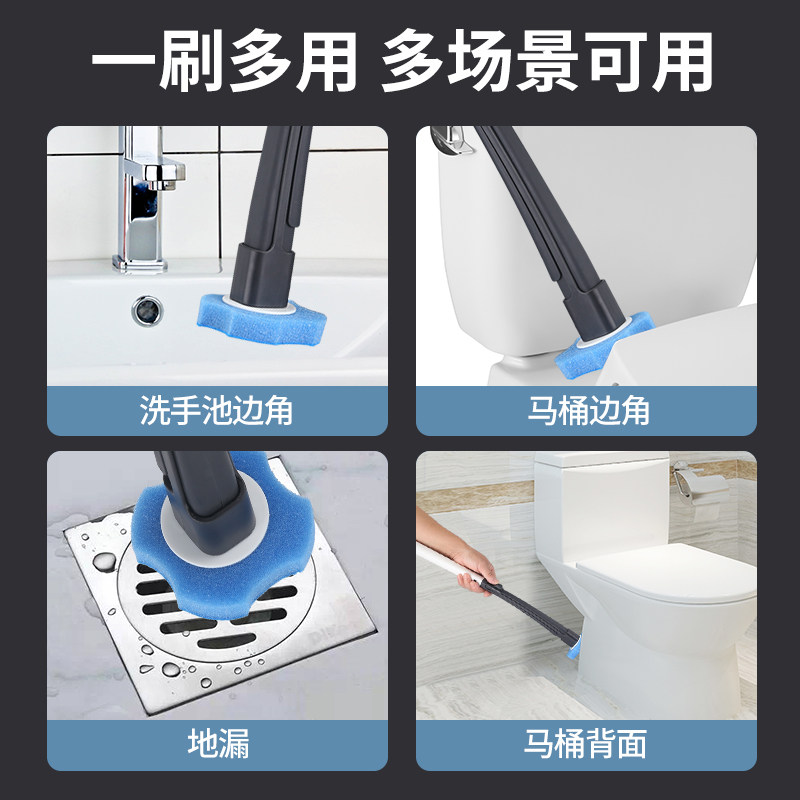 一刷多用 多场景可用

洗手池边角

马桶边角

地漏

马桶背面