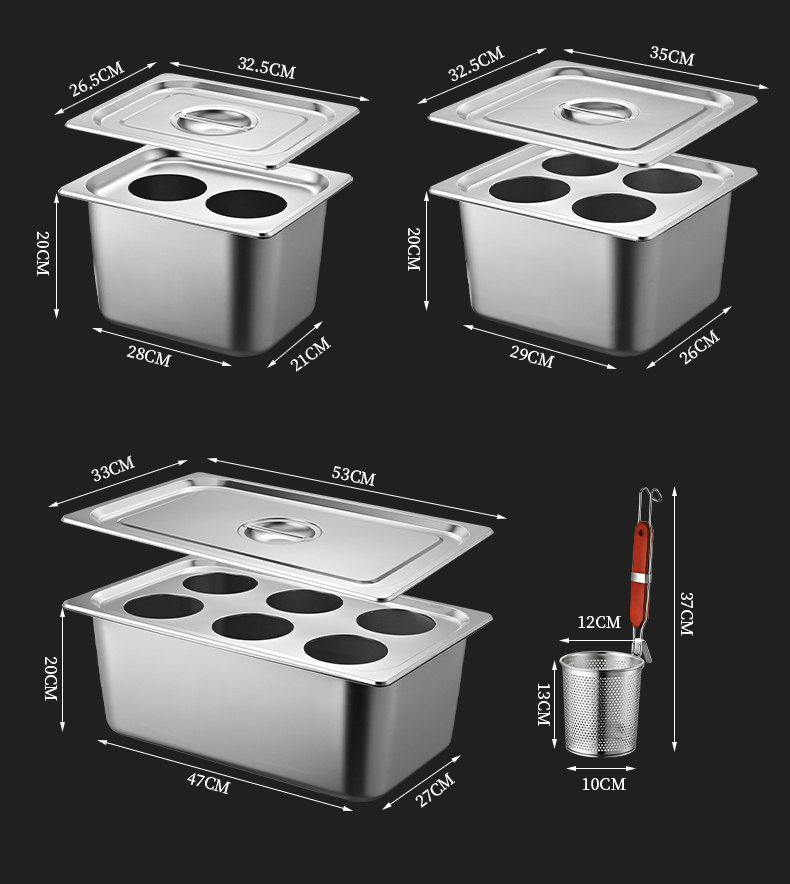 26.5CM
32.5CM
20CM
28CM
21CM

32.5CM
35CM
20CM
29CM
26CM

33CM
53CM
20CM
47CM
27CM

12CM
37CM
13CM
10CM