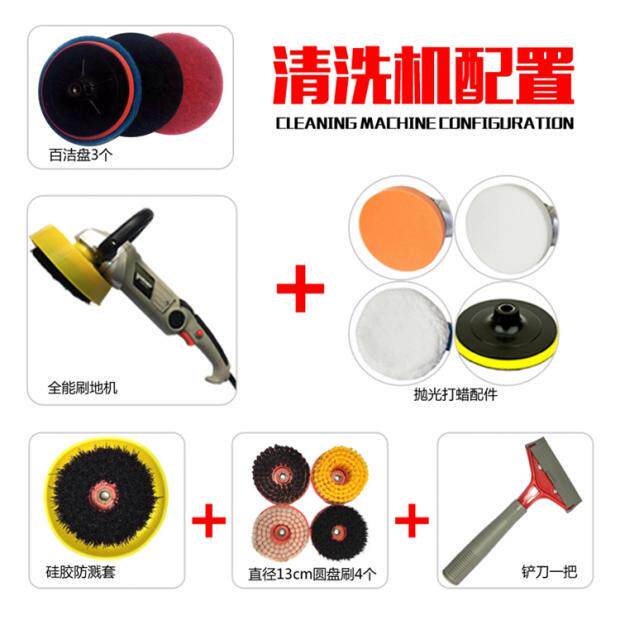 清洗机配置
CLEANING MACHINE CONFIGURATION

百洁盘3个

全能刷地机

+

抛光打蜡配件

硅胶防溅套

+

直径13cm圆盘刷4个

+

铲刀一把