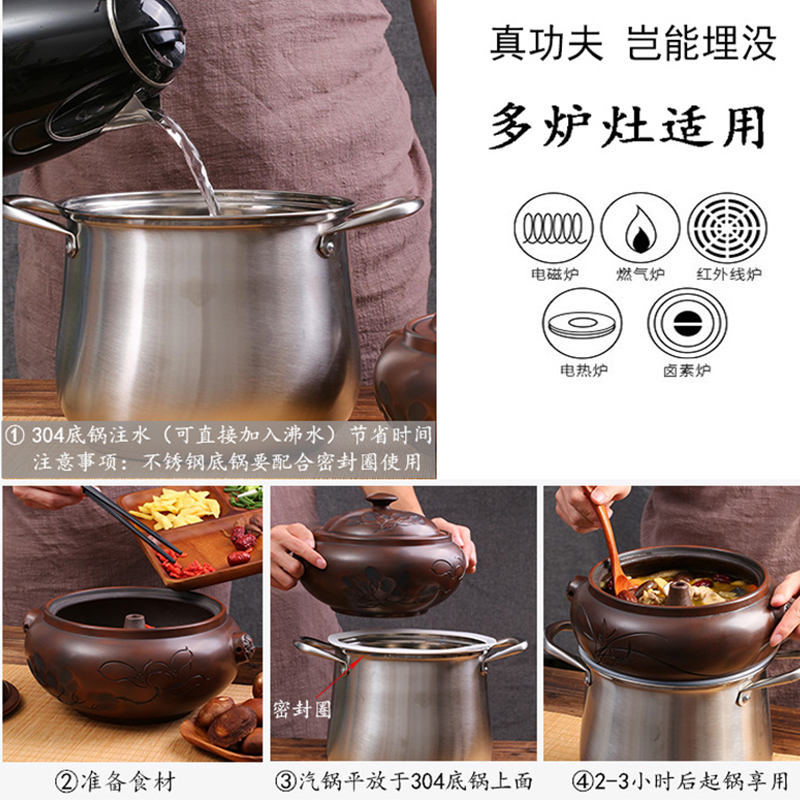 真功夫 岂能埋没

多炉灶适用

电磁炉 燃气炉 红外线炉

电热炉 卤素炉

① 304底锅注水（可直接加入沸水）节省时间
注意事项：不锈钢底锅要配合密封圈使用

密封圈

②准备食材

③汽锅平放于304底锅上面

④2-3小时后起锅享用