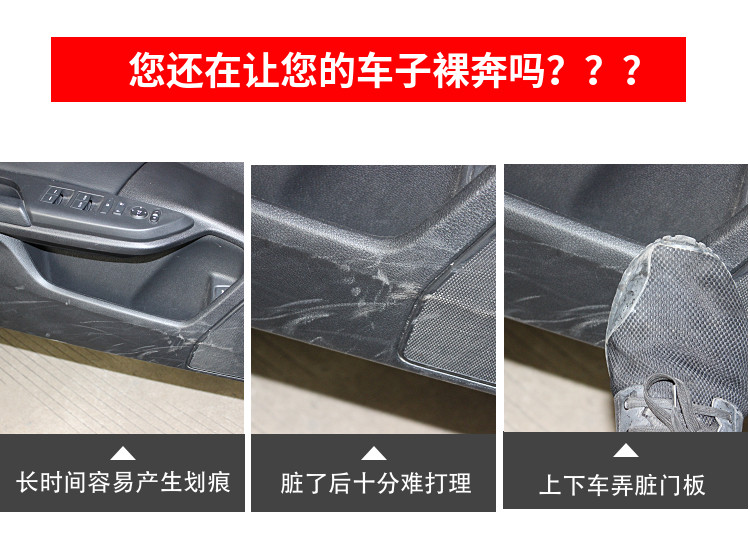 您还在让您的车子裸奔吗？？？

长时间容易产生划痕

脏了后十分难打理

上下车弄脏门板