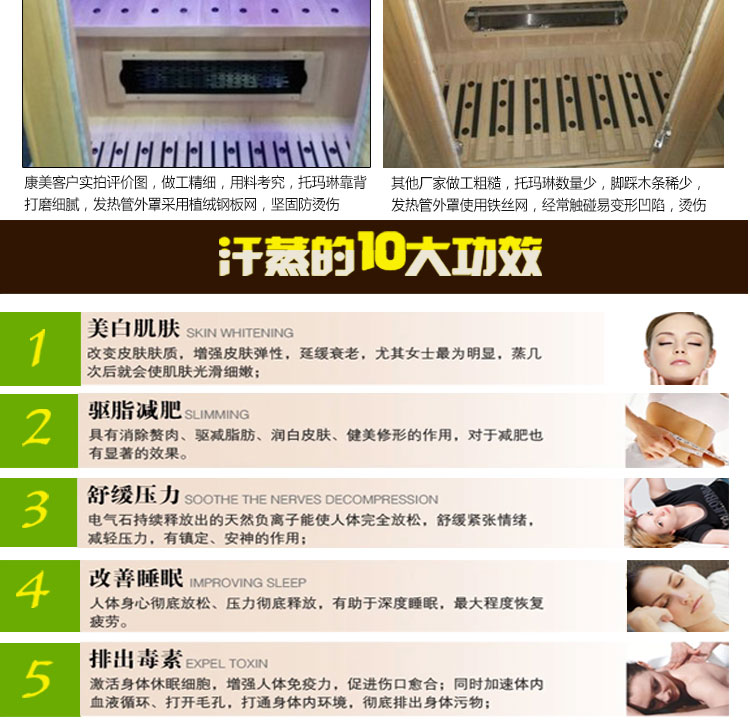 康美客户实拍评价图，做工精细，用料考究，托玛琳靠背打磨细腻，发热管外罩采用植绒钢板网，坚固防烫伤

其他厂家做工粗糙，托玛琳数量少，脚踩木条稀少，发热管外罩使用铁丝网，经常触碰易变形凹陷，烫伤

汗蒸的10大功效

1 美白肌肤 SKIN WHITENING
改变皮肤肤质，增强皮肤弹性，延缓衰老，尤其女士最为明显，蒸几次后就会使肌肤光滑细嫩；

2 驱脂减肥 SLIMMING
具有消除赘肉、驱减脂肪、润白皮肤、健美修形的作用，对于减肥也有显著的效果。

3 舒缓压力 SOOTHE THE NERVES DECOMPRESSION
电气石持续释放出的天然负离子能使人体完全放松，舒缓紧张情绪，减轻压力，有镇定、安神的作用；

4 改善睡眠 IMPROVING SLEEP
人体身心彻底放松、压力彻底释放，有助于深度睡眠，最大程度恢复疲劳。

5 排出毒素 EXPEL TOXIN
激活身体休眠细胞，增强人体免疫力，促进伤口愈合；同时加速体内血液循环、打开毛孔，打通身体内环境，彻底排出身体污物；