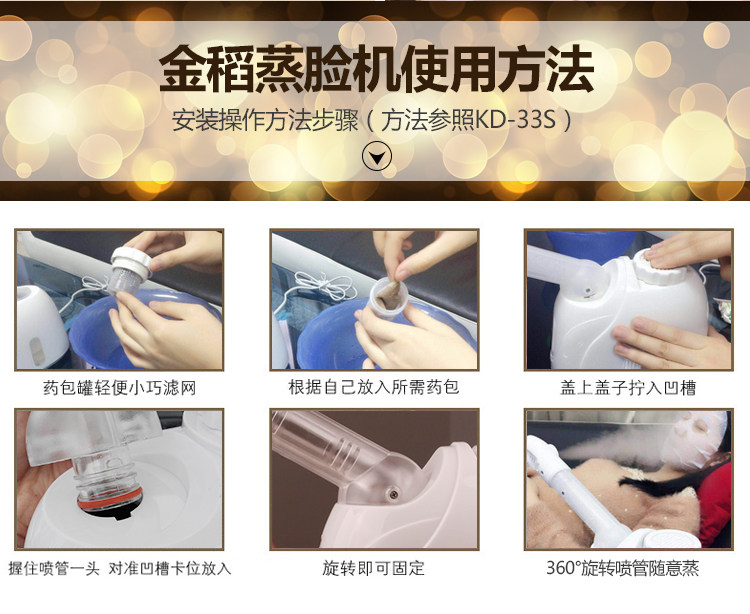 金稻蒸脸机使用方法

安装操作方法步骤（方法参照KD-33S）

药包罐轻便小巧滤网

根据自己放入所需药包

盖上盖子拧入凹槽

握住喷管一头 对准凹槽卡位放入

旋转即可固定

360°旋转喷管随意蒸