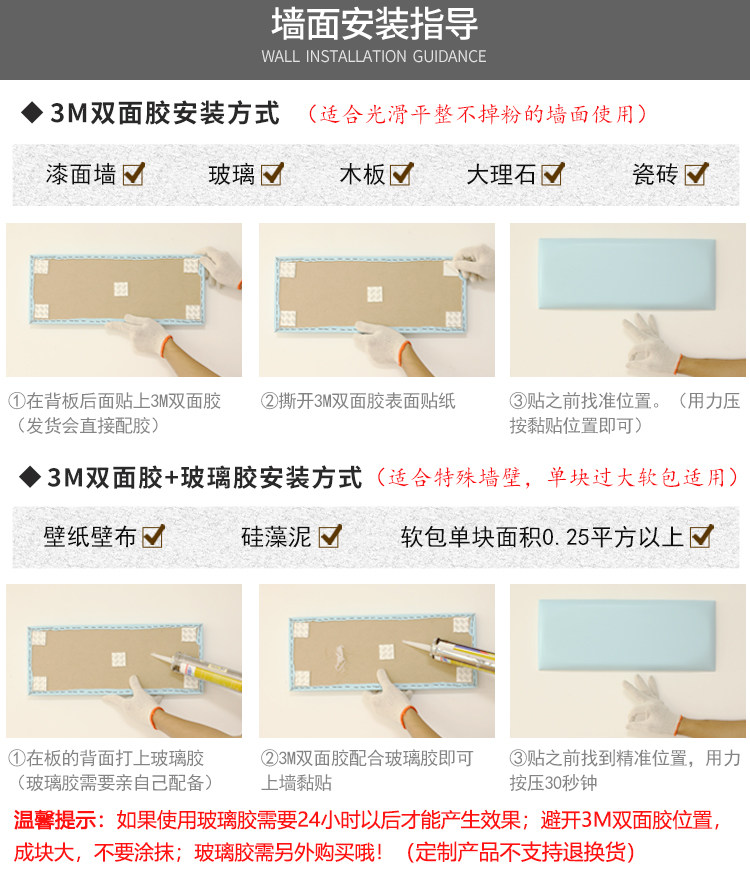 墙面安装指导
WALL INSTALLATION GUIDANCE

◆ 3M双面胶安装方式 （适合光滑平整不掉粉的墙面使用）

漆面墙 ☑ 玻璃 ☑ 木板 ☑ 大理石 ☑ 瓷砖 ☑

①在背板后面贴上3M双面胶（发货会直接配胶）

②撕开3M双面胶表面贴纸

③贴之前找准位置。（用力压按黏贴位置即可）

◆ 3M双面胶+玻璃胶安装方式（适合特殊墙壁，单块过大软包适用）

壁纸壁布 ☑ 硅藻泥 ☑ 软包单块面积0.25平方以上 ☑

①在板的背面打上玻璃胶（玻璃胶需要亲自己配备）

②3M双面胶配合玻璃胶即可上墙黏贴

③贴之前找到精准位置，用力按压30秒钟

温馨提示：如果使用玻璃胶需要24小时以后才能产生效果；避开3M双面胶位置，成块大，不要涂抹；玻璃胶需另外购买哦！（定制产品不支持退换货）