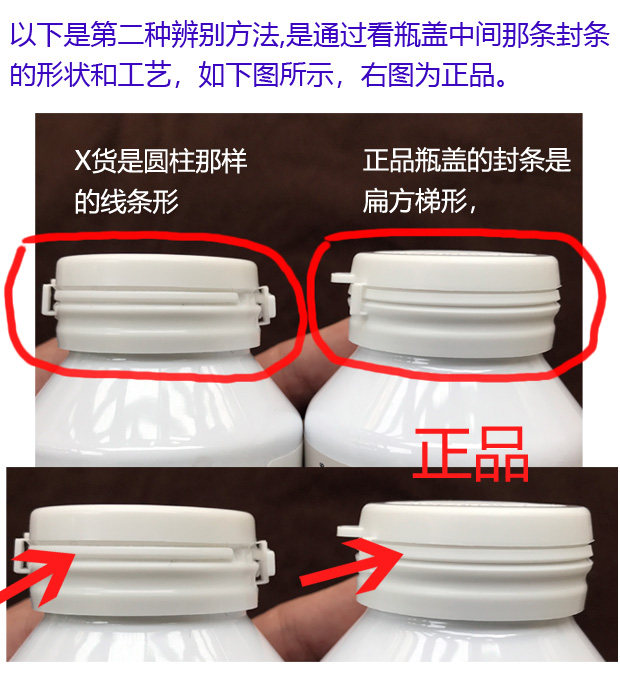 以下是第二种辨别方法,是通过看瓶盖中间那条封条的形状和工艺，如下图所示，右图为正品。

X货是圆柱那样的线条形

正品瓶盖的封条是扁方梯形，

正品