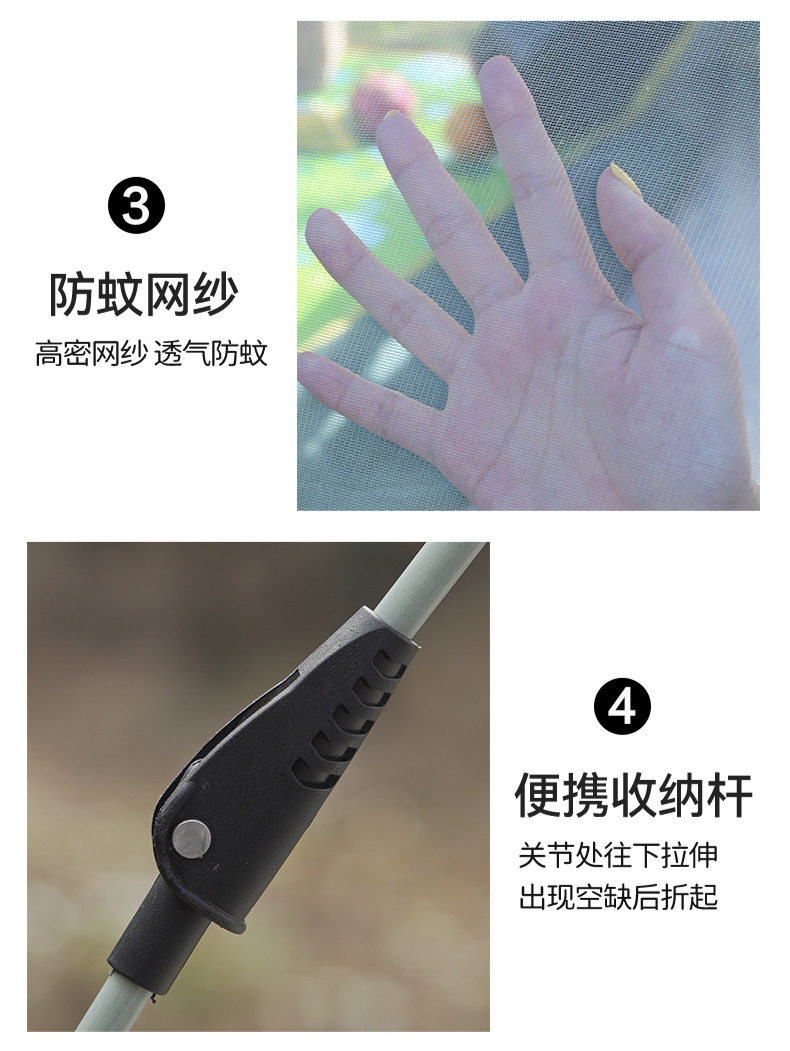 3

防蚊网纱

高密网纱 透气防蚊

4

便携收纳杆

关节处往下拉伸
出现空缺后折起