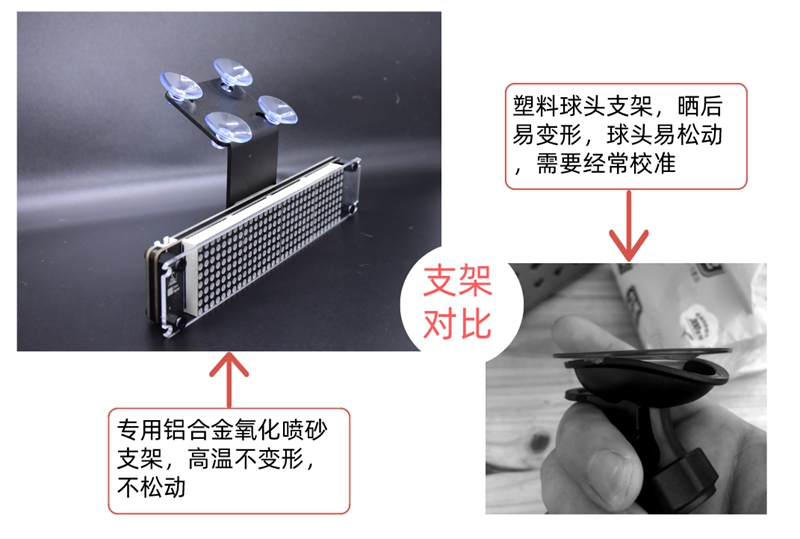 塑料球头支架，晒后易变形，球头易松动，需要经常校准

支架对比

专用铝合金氧化喷砂支架，高温不变形，不松动