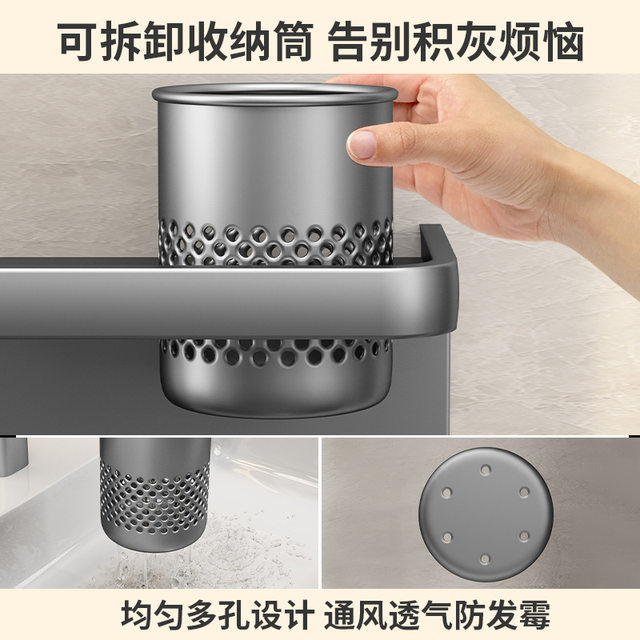 可拆卸收纳筒 告别积灰烦恼

均匀多孔设计 通风透气防发霉