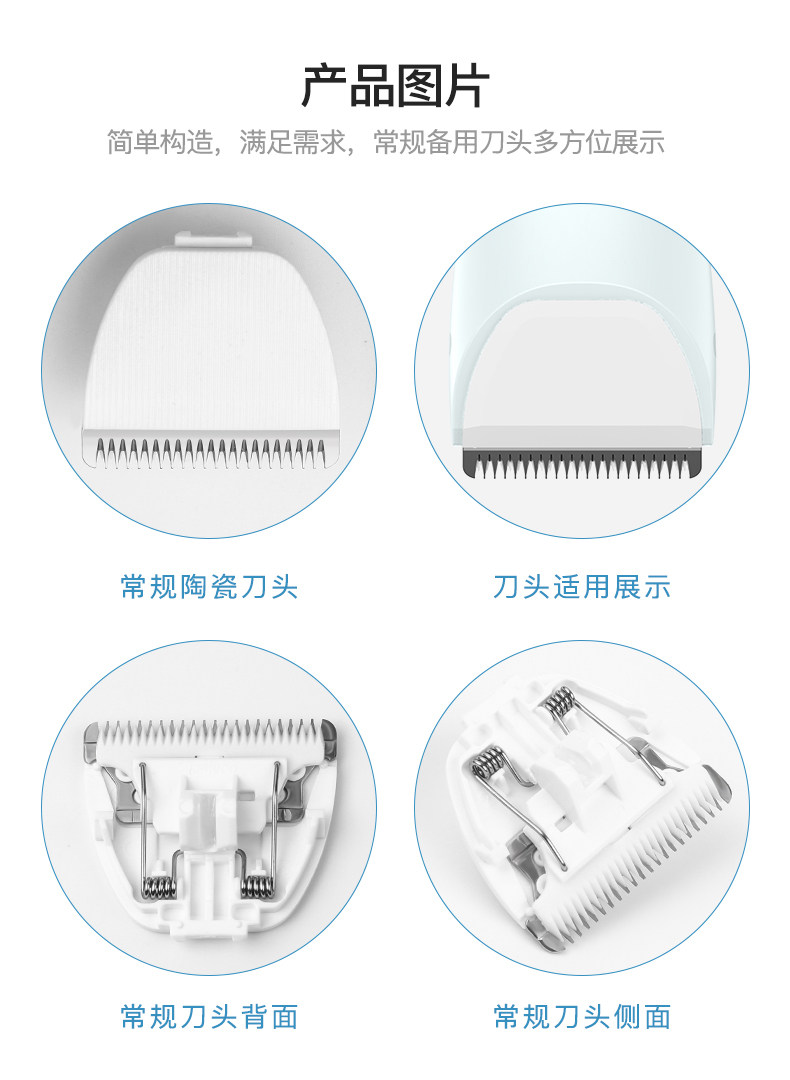 产品图片

简单构造，满足需求，常规备用刀头多方位展示

常规陶瓷刀头

刀头适用展示

常规刀头背面

常规刀头侧面