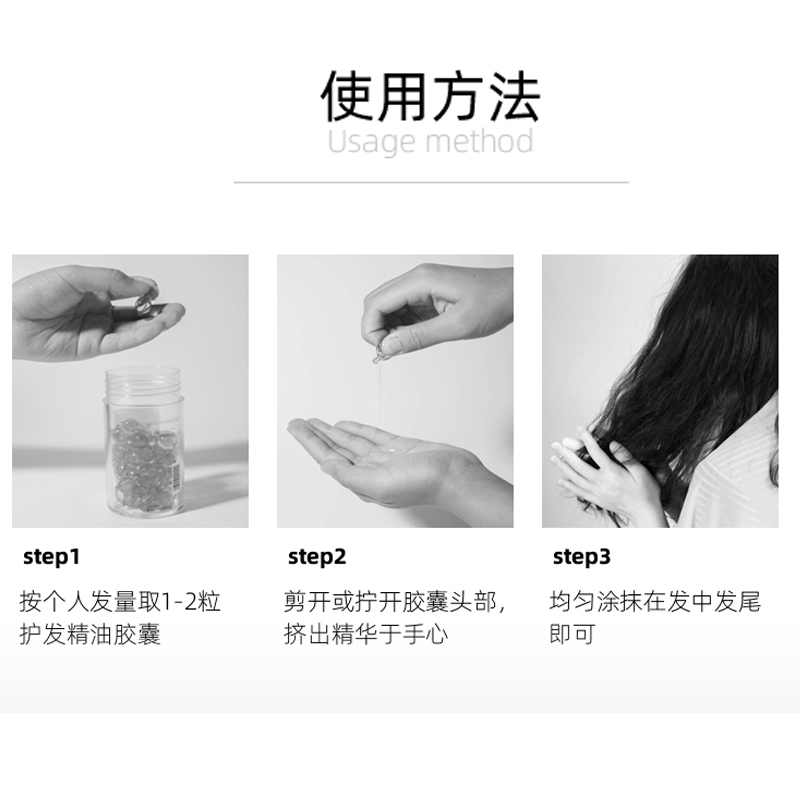 使用方法
Usage method

step1
按个人发量取1-2粒护发精油胶囊

step2
剪开或拧开胶囊头部，挤出精华于手心

step3
均匀涂抹在发中发尾即可