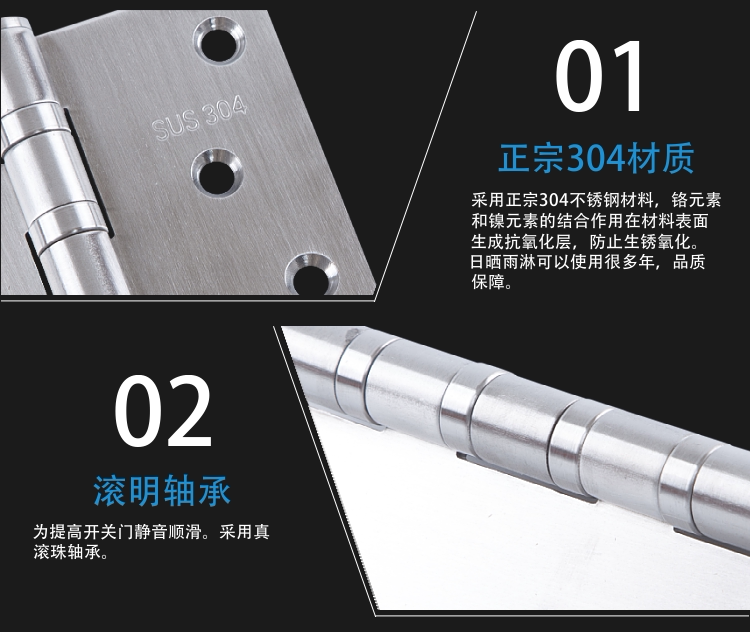 SUS 304

01

正宗304材质

采用正宗304不锈钢材料，铬元素和镍元素的结合作用在材料表面生成抗氧化层，防止生锈氧化。日晒雨淋可以使用很多年，品质保障。

02

滚明轴承

为提高开关门静音顺滑。采用真滚珠轴承。