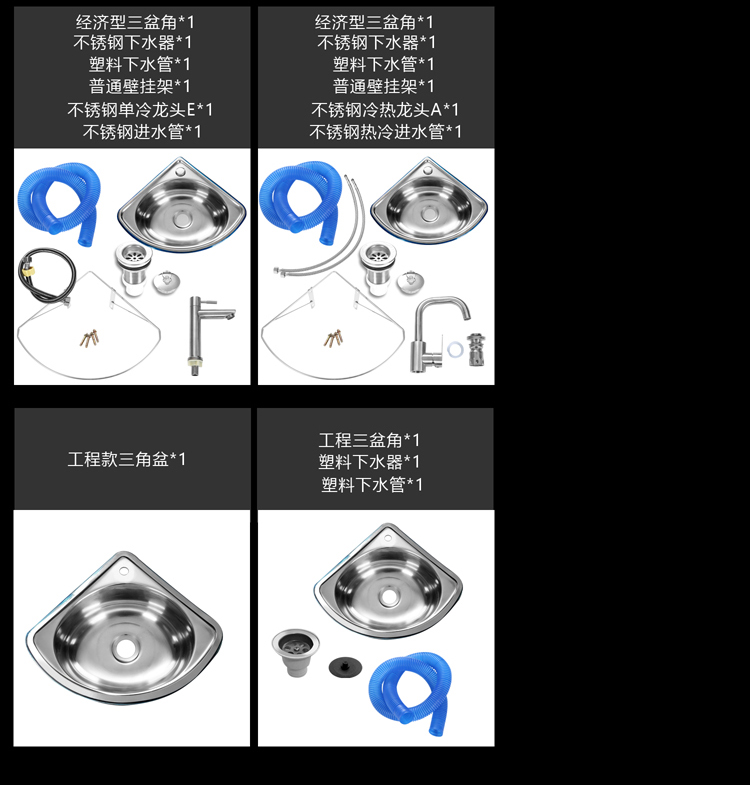 经济型三盆角*1
不锈钢下水器*1
塑料下水管*1
普通壁挂架*1
不锈钢单冷龙头E*1
不锈钢进水管*1

经济型三盆角*1
不锈钢下水器*1
塑料下水管*1
普通壁挂架*1
不锈钢冷热龙头A*1
不锈钢热冷进水管*1

工程款三角盆*1

工程三盆角*1
塑料下水器*1
塑料下水管*1