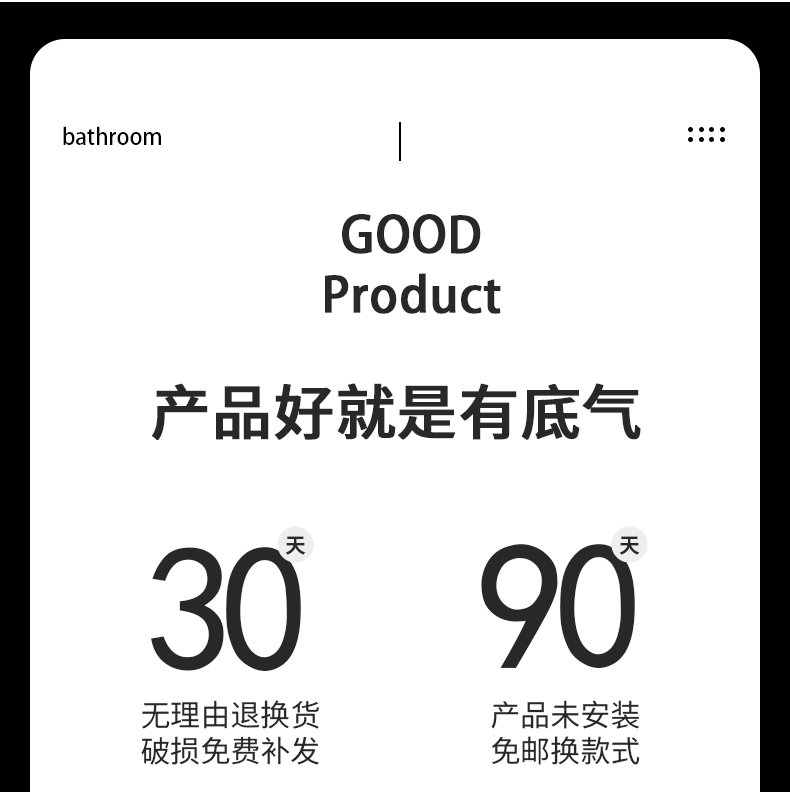 bathroom

GOOD
Product

产品好就是有底气

30天
无理由退换货
破损免费补发

90天
产品未安装
免邮换款式