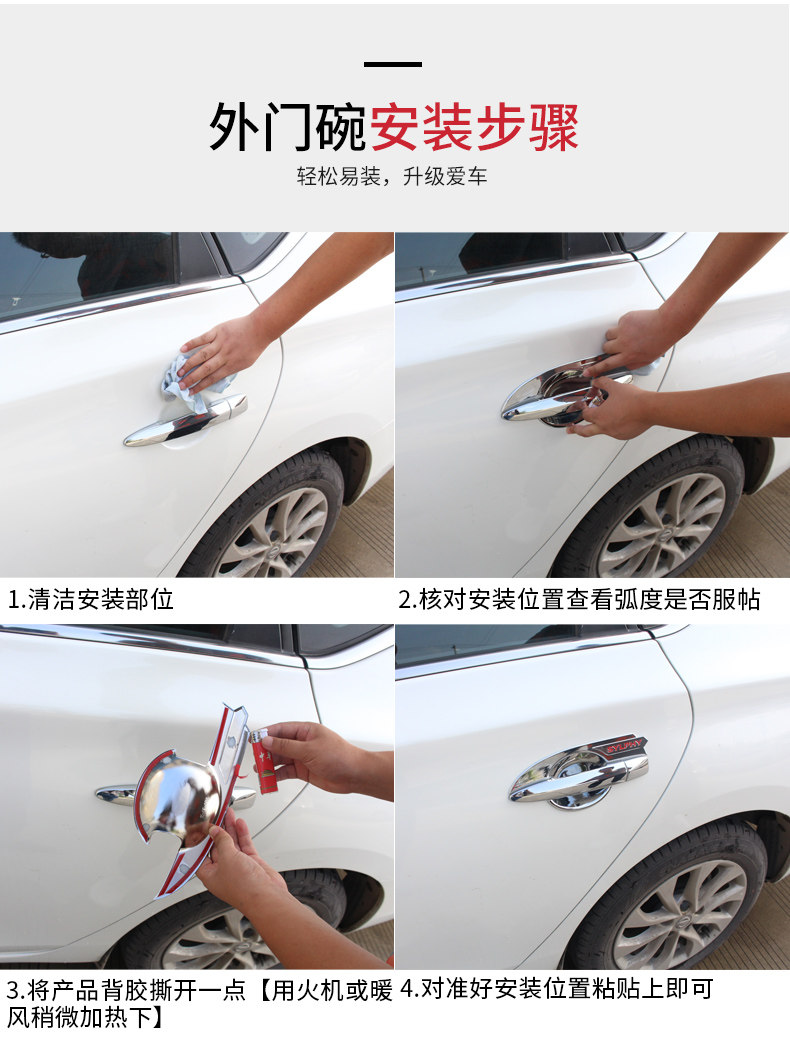 外门碗安装步骤

轻松易装，升级爱车

1.清洁安装部位

2.核对安装位置查看弧度是否服帖

3.将产品背胶撕开一点【用火机或暖风稍微加热下】

4.对准好安装位置粘贴上即可