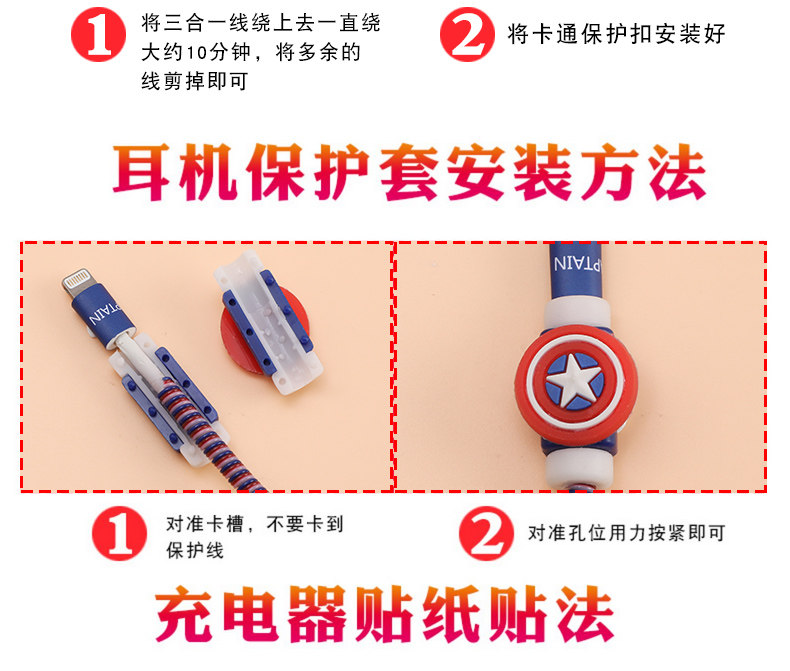 1 将三合一线绕上去一直绕大约10分钟，将多余的线剪掉即可

2 将卡通保护扣安装好

耳机保护套安装方法

PTAIN

PTAIN

1 对准卡槽，不要卡到保护线

2 对准孔位用力按紧即可

充电器贴纸贴法