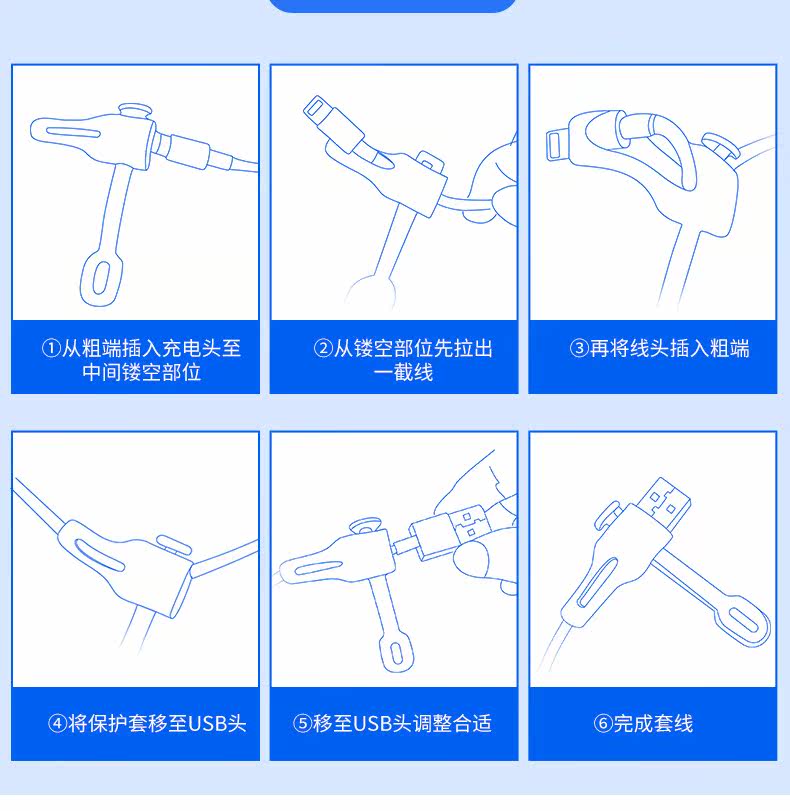 ①从粗端插入充电头至中间镂空部位

②从镂空部位先拉出一截线

③再将线头插入粗端

④将保护套移至USB头

⑤移至USB头调整合适

⑥完成套线